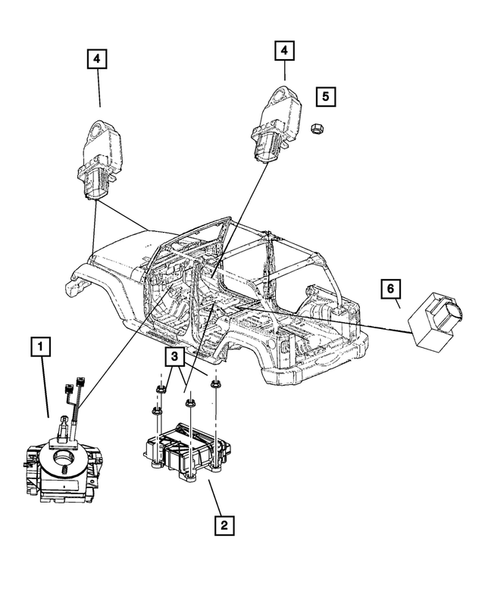 4
4
5
6
1
3
2