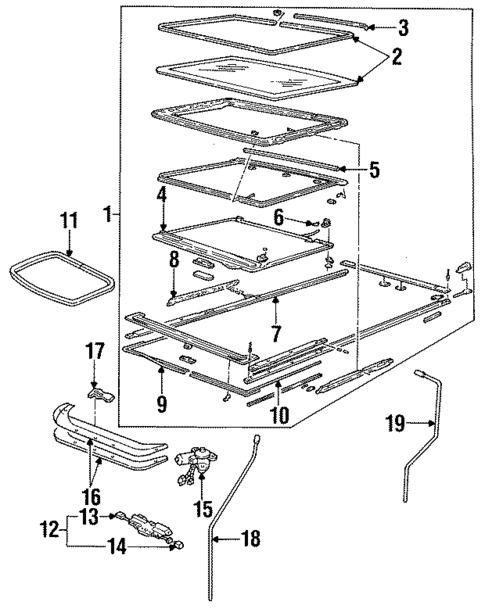 3
2
5
1
4
6
11
8
7
17
9
10
19
16
15
12
13
14
18