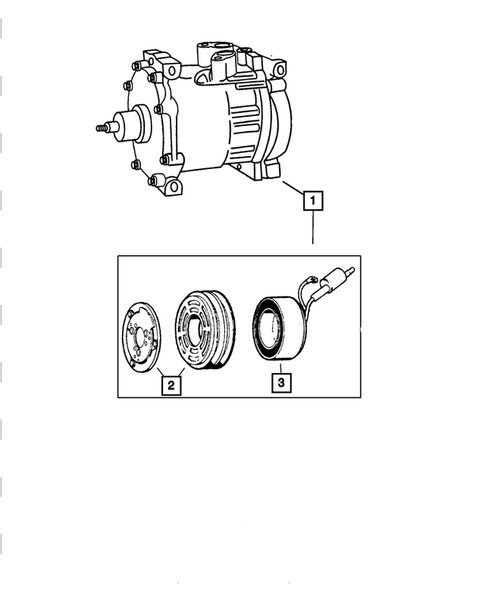 1

2

3