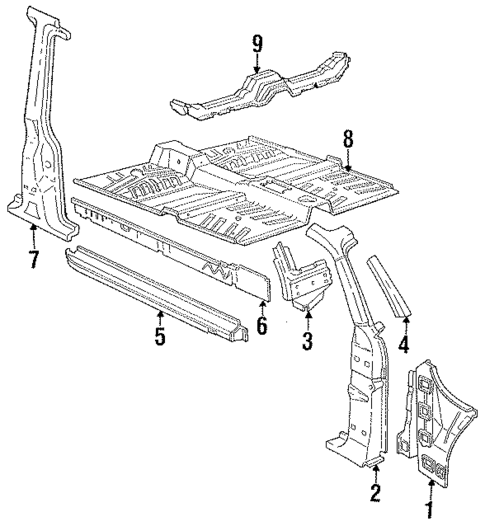 9
8
7
5
6
3
4
2
1