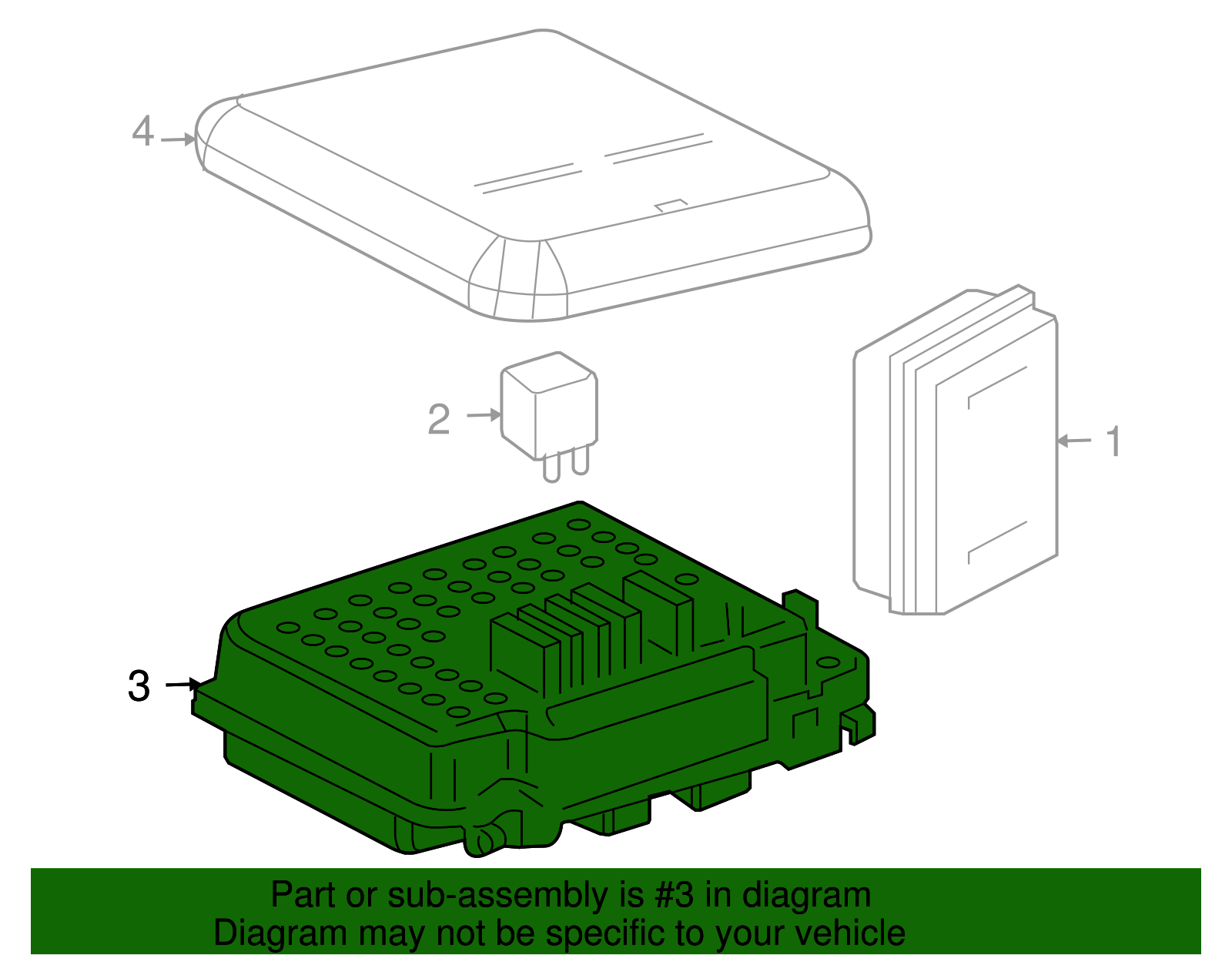 4

2

1

3

Part or sub-assembly is #3 in diagram
Diagram may not be specific to your vehicle