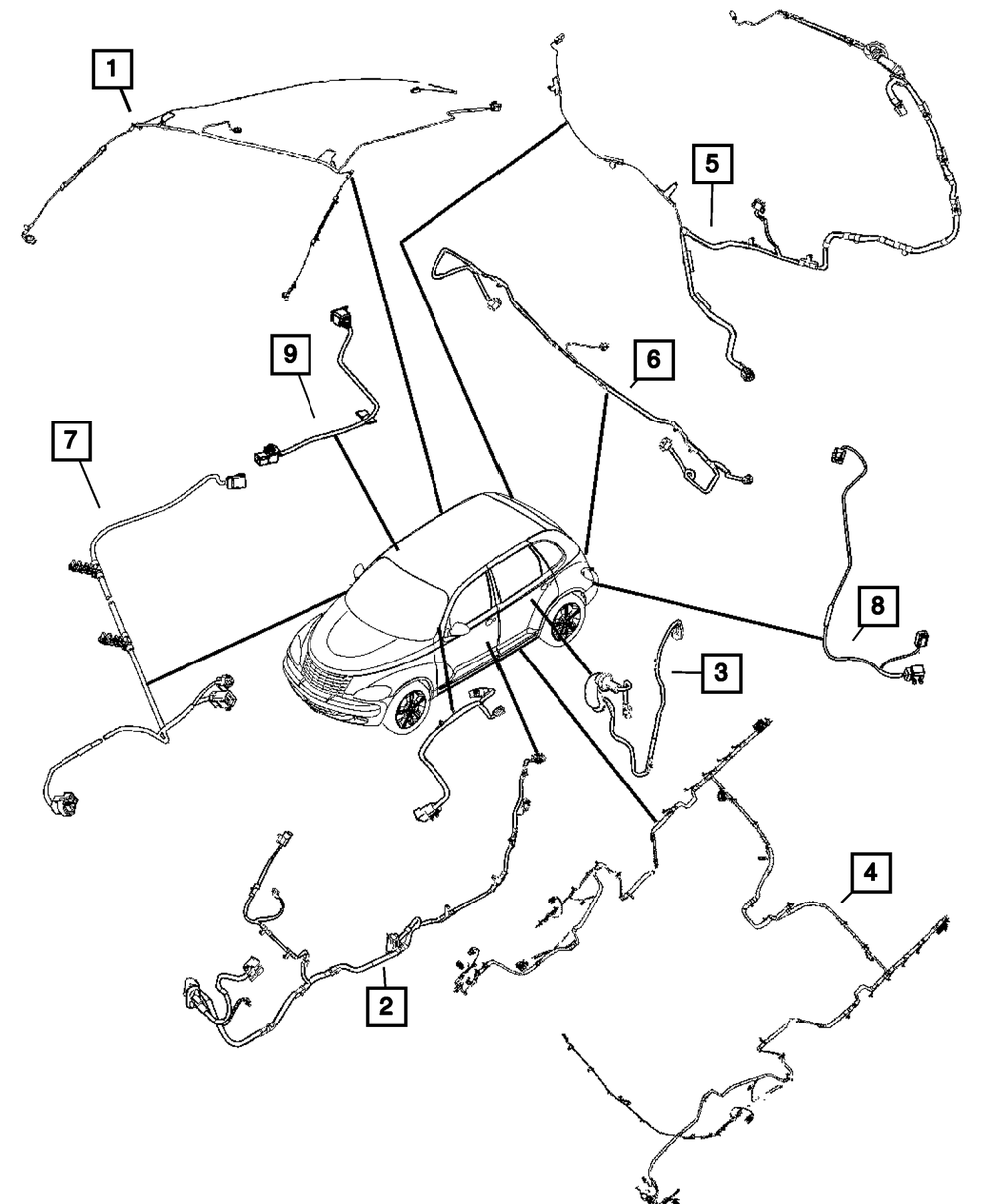 1
5
9
6
7
8
3
4
2