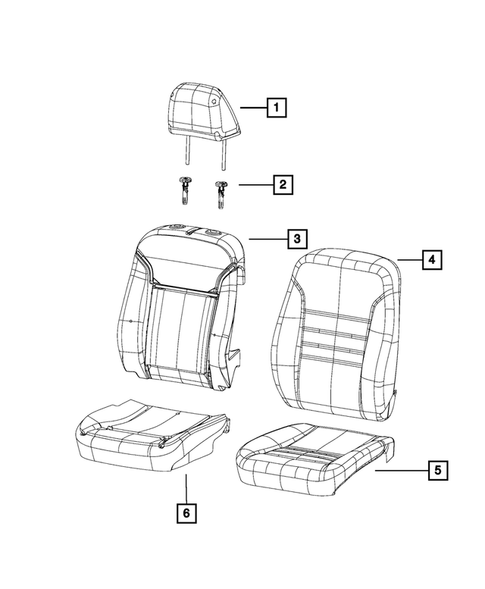 1
2
3
4
5
6