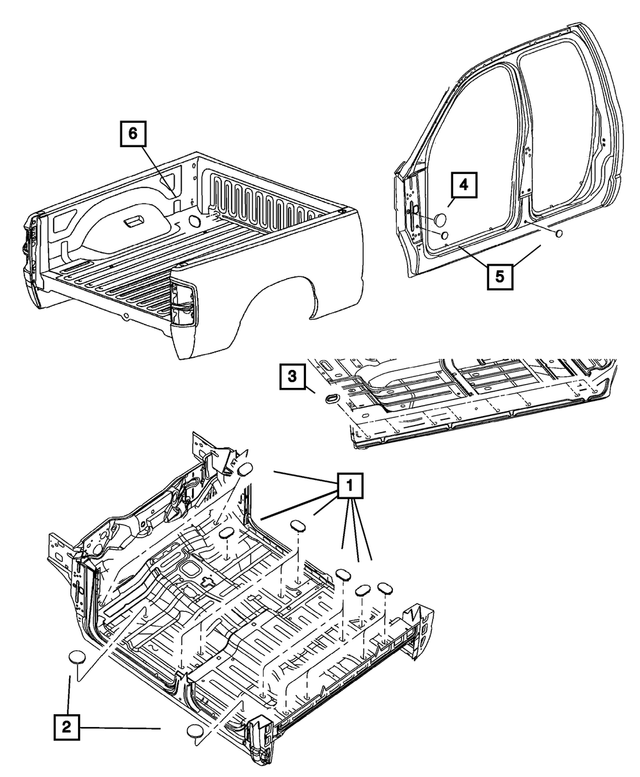 6
4
5
3
1
2