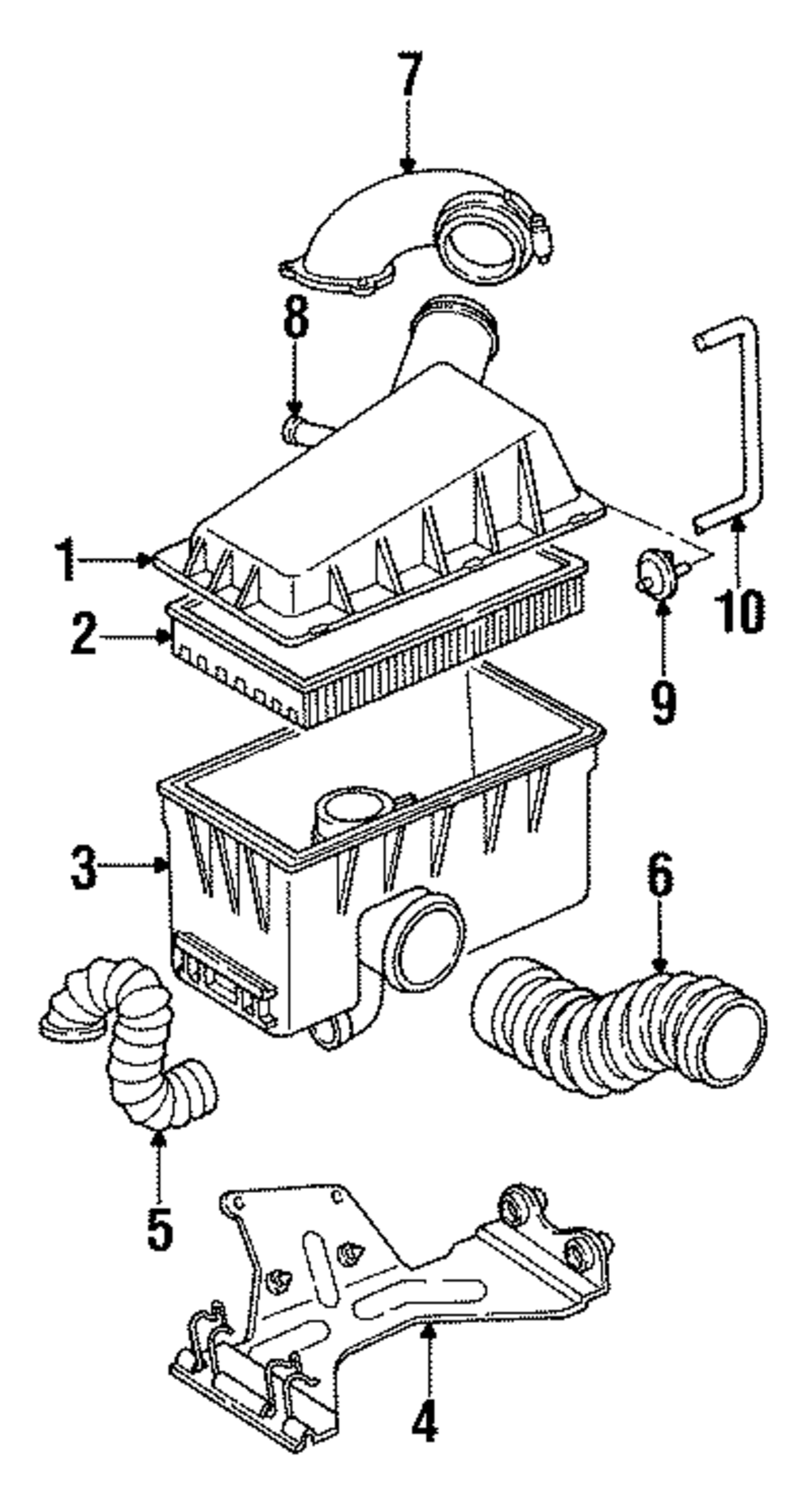 7
8
1
2
10
9
3
6
5
4