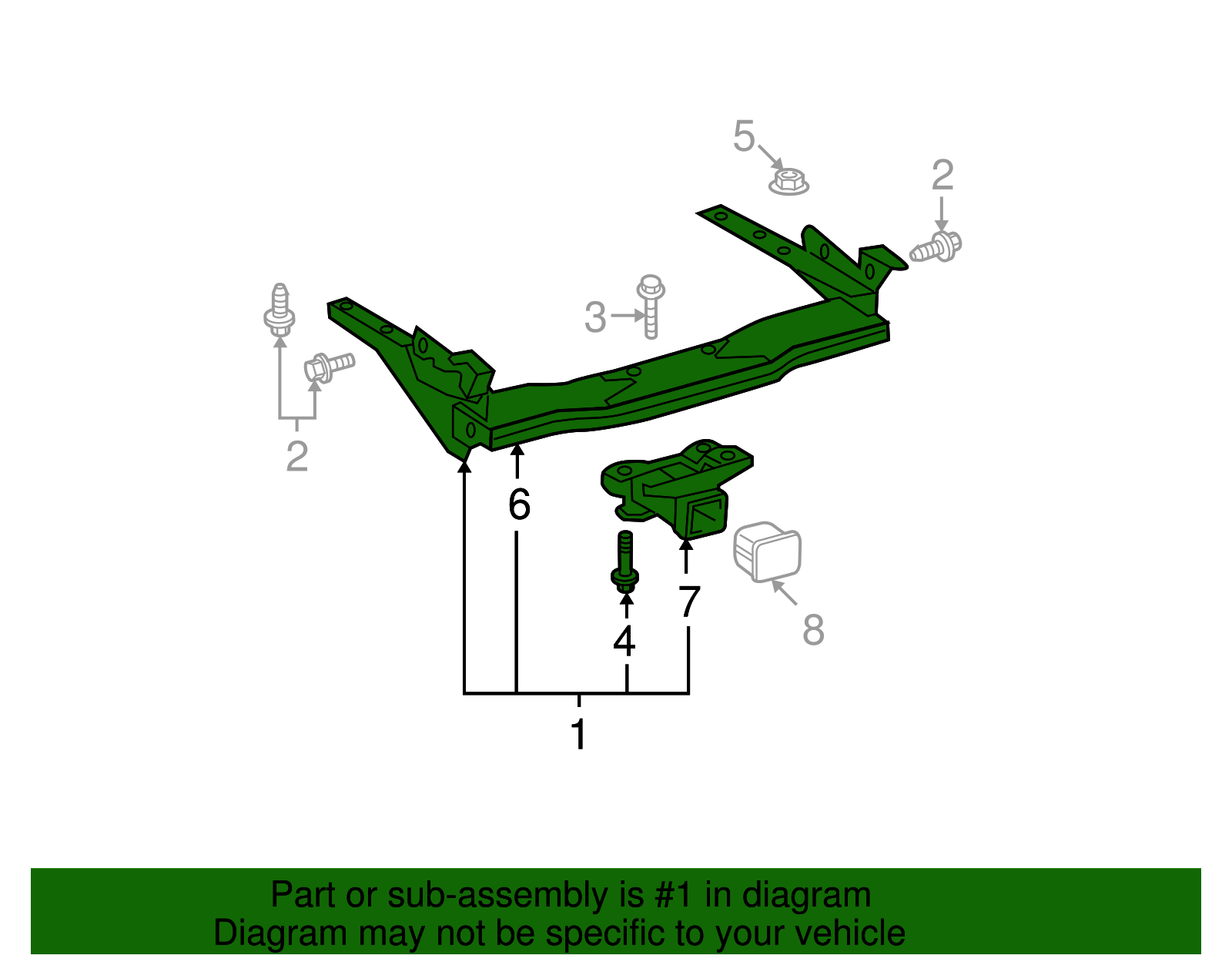 5
2
3
2
6
7
4
8
1

Part or sub-assembly is #1 in diagram
Diagram may not be specific to your vehicle