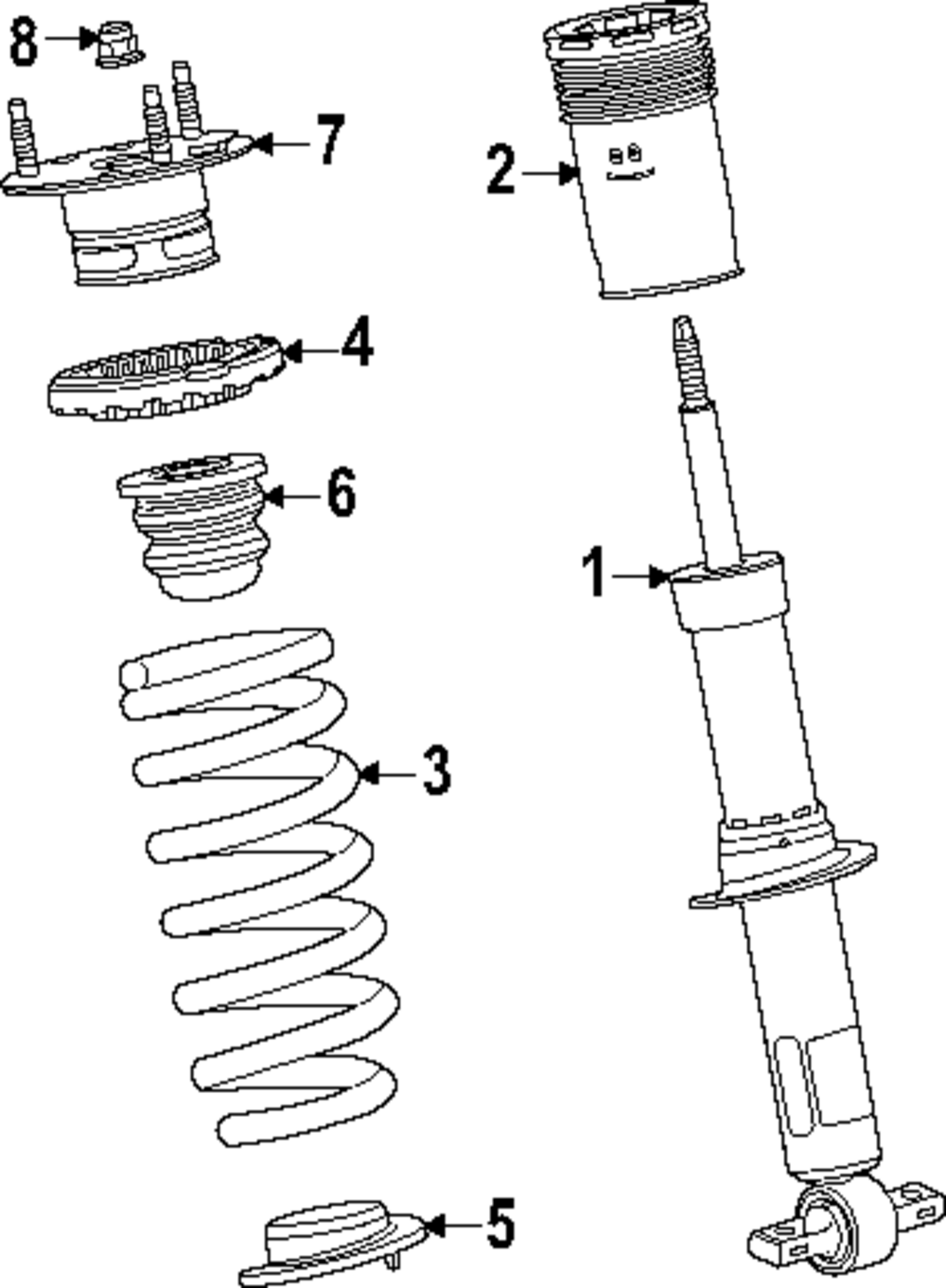 8
7
2
4
6
1
3
5