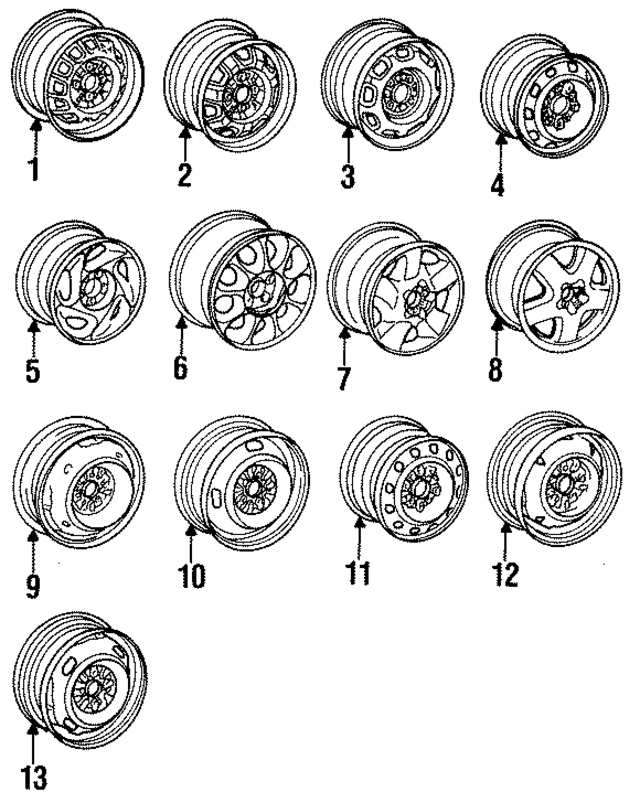 1
2
3
4
5
6
7
8
9
10
11
12
13