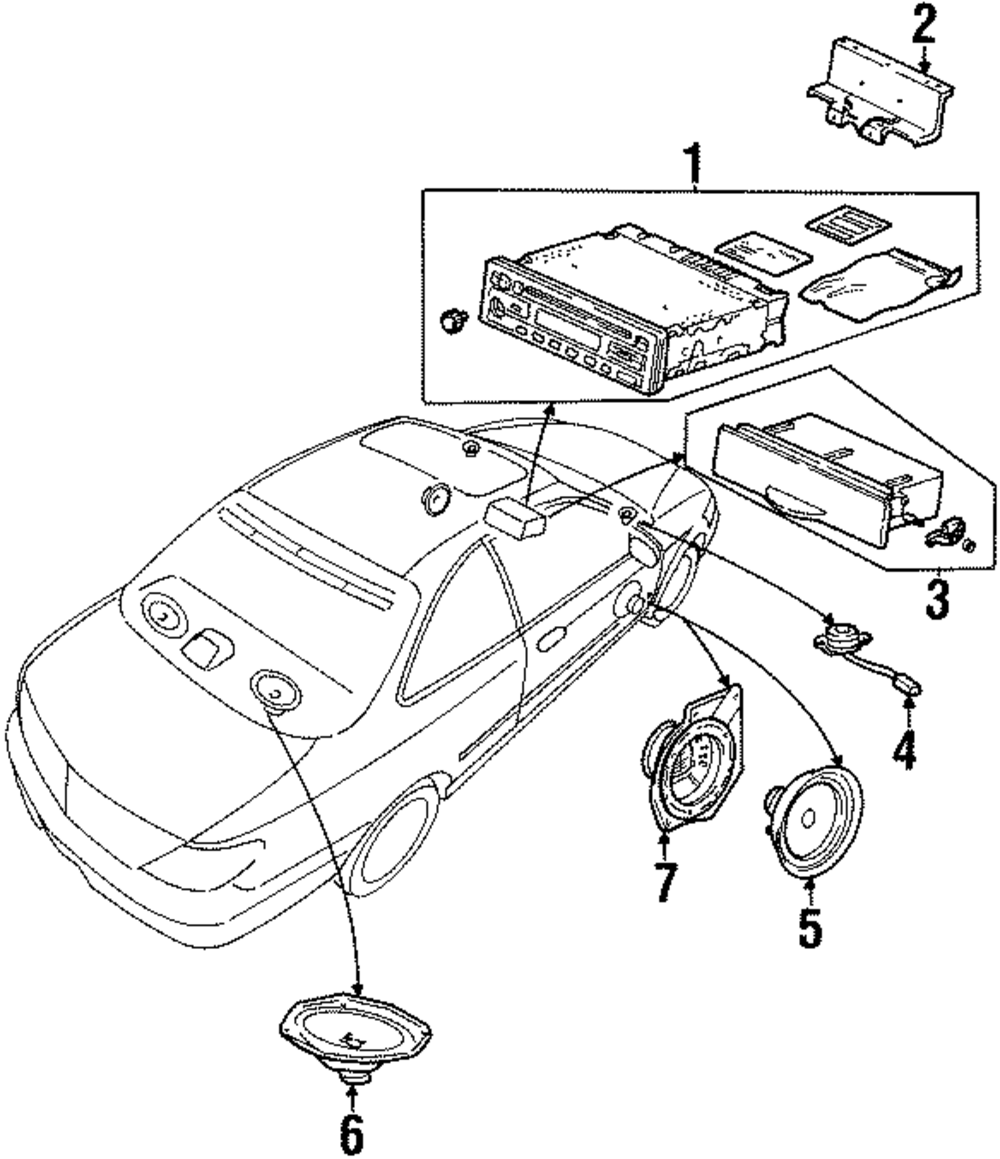 2
1
3
4
7
5
6