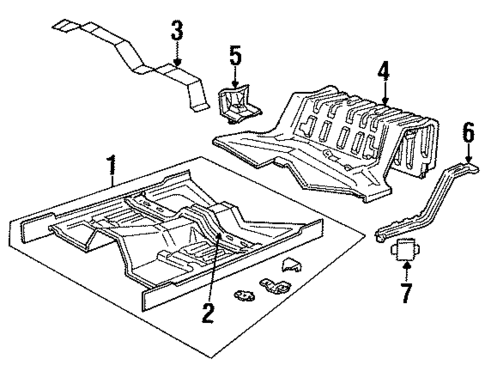 3
5
4
6
1
2
7