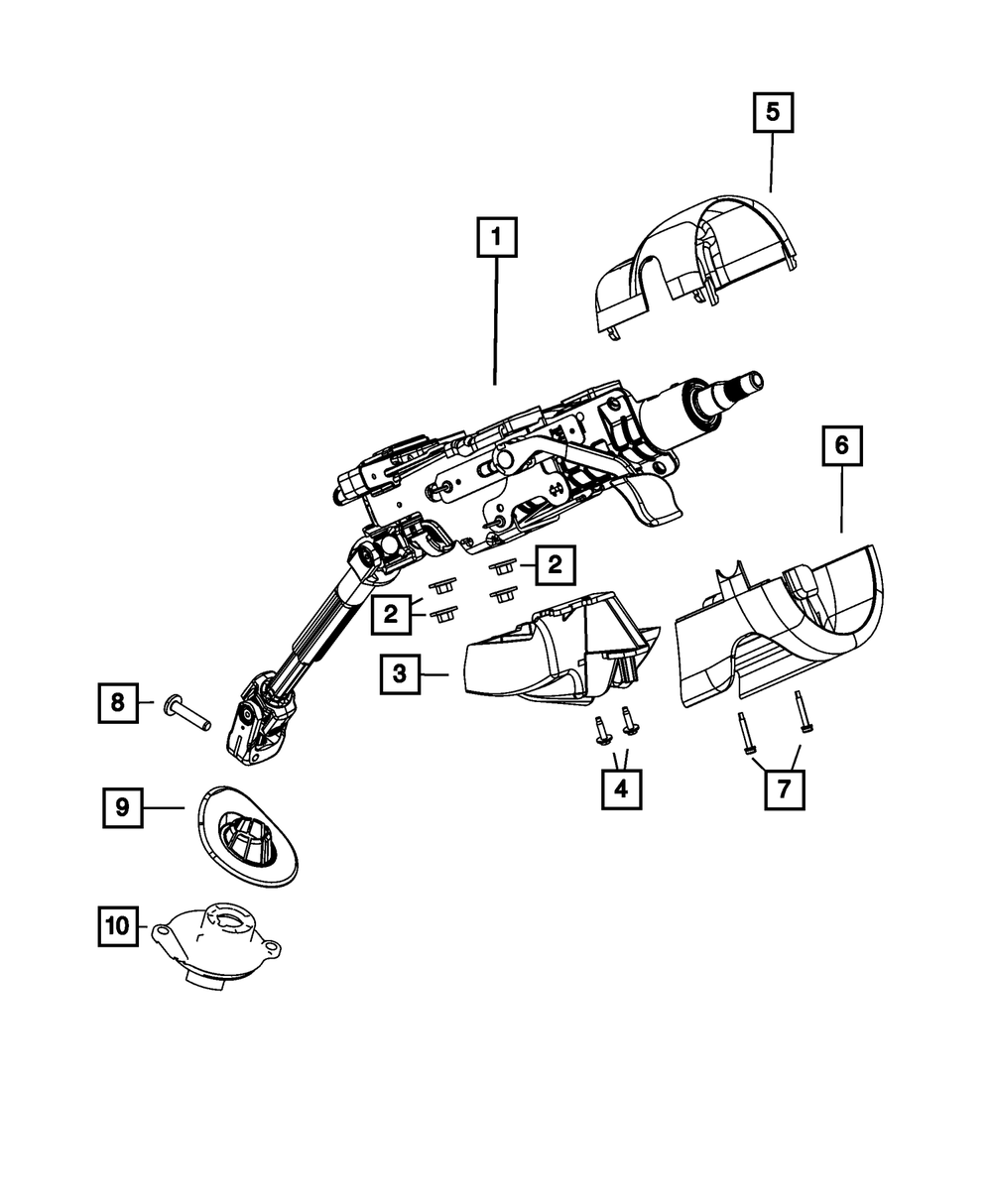 5
1
6
2
2
3
8
4
7
9
10