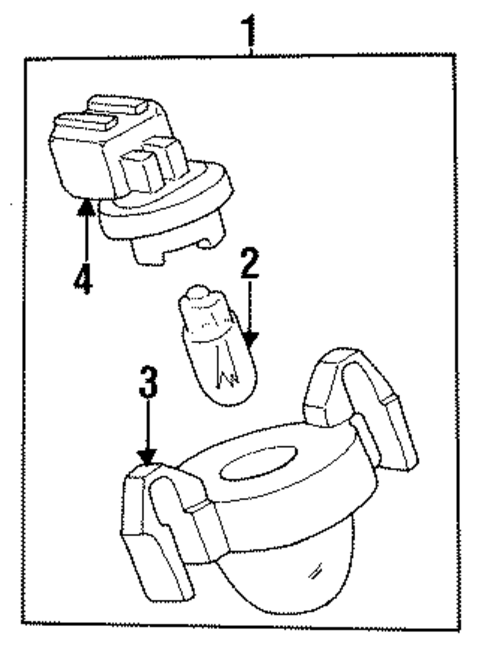 1
4
2
3