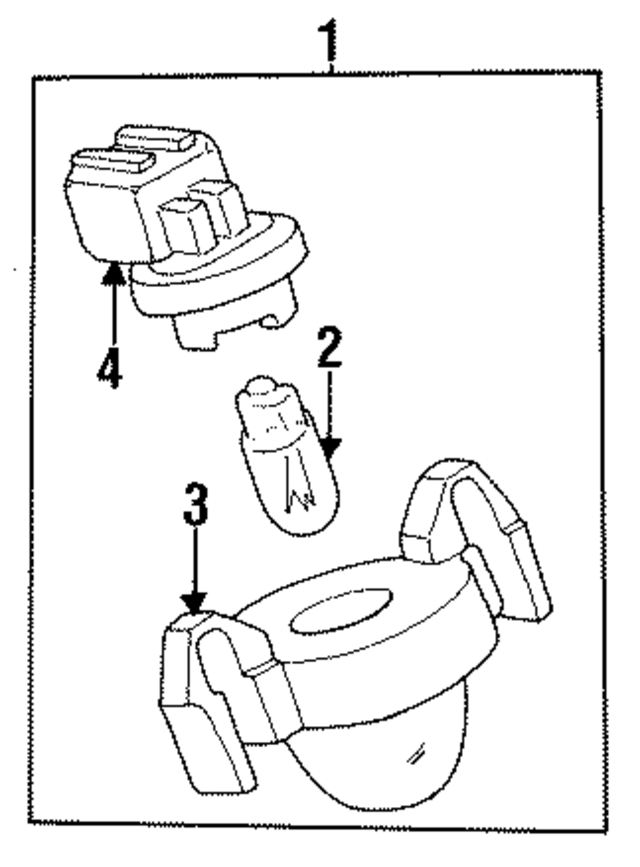 1

4

2

3