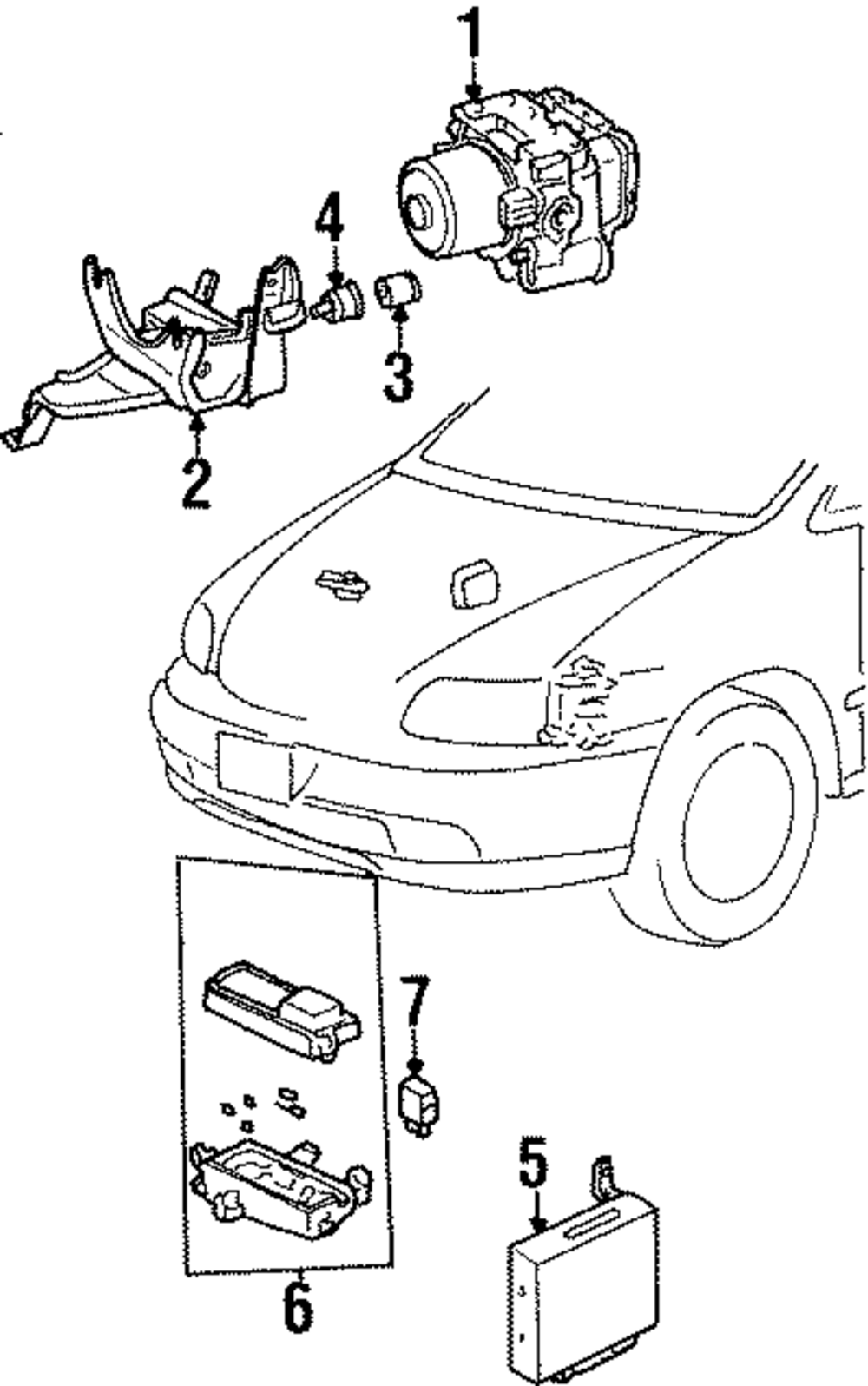 1
4
3
2
7
5
6