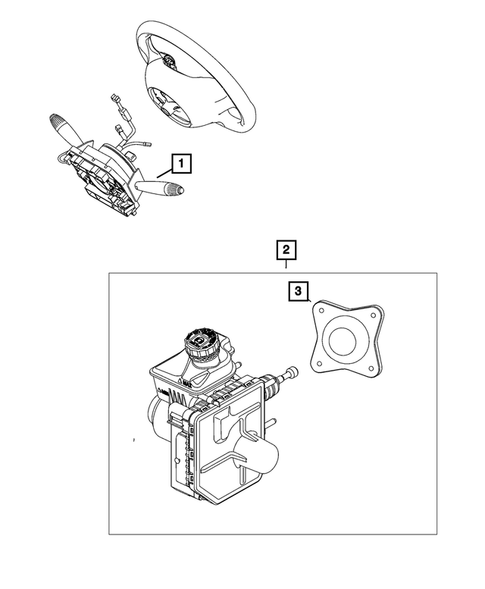 1

2

3