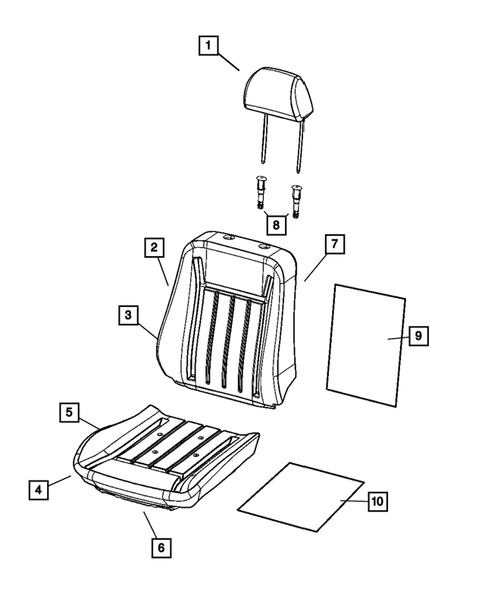 1
8
2
7
3
9
5
4
10
6