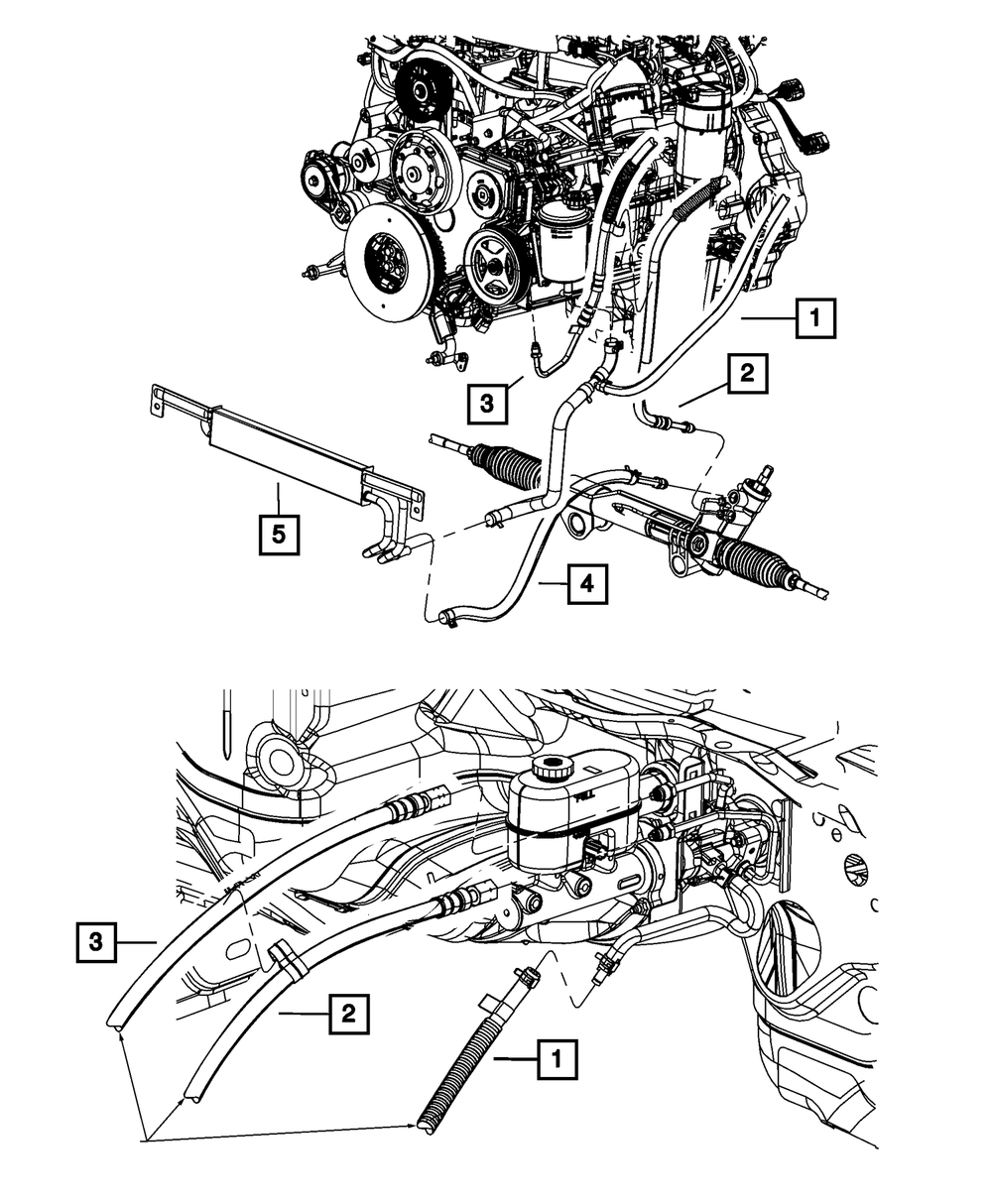 1
2
3
5
4
3
2
1