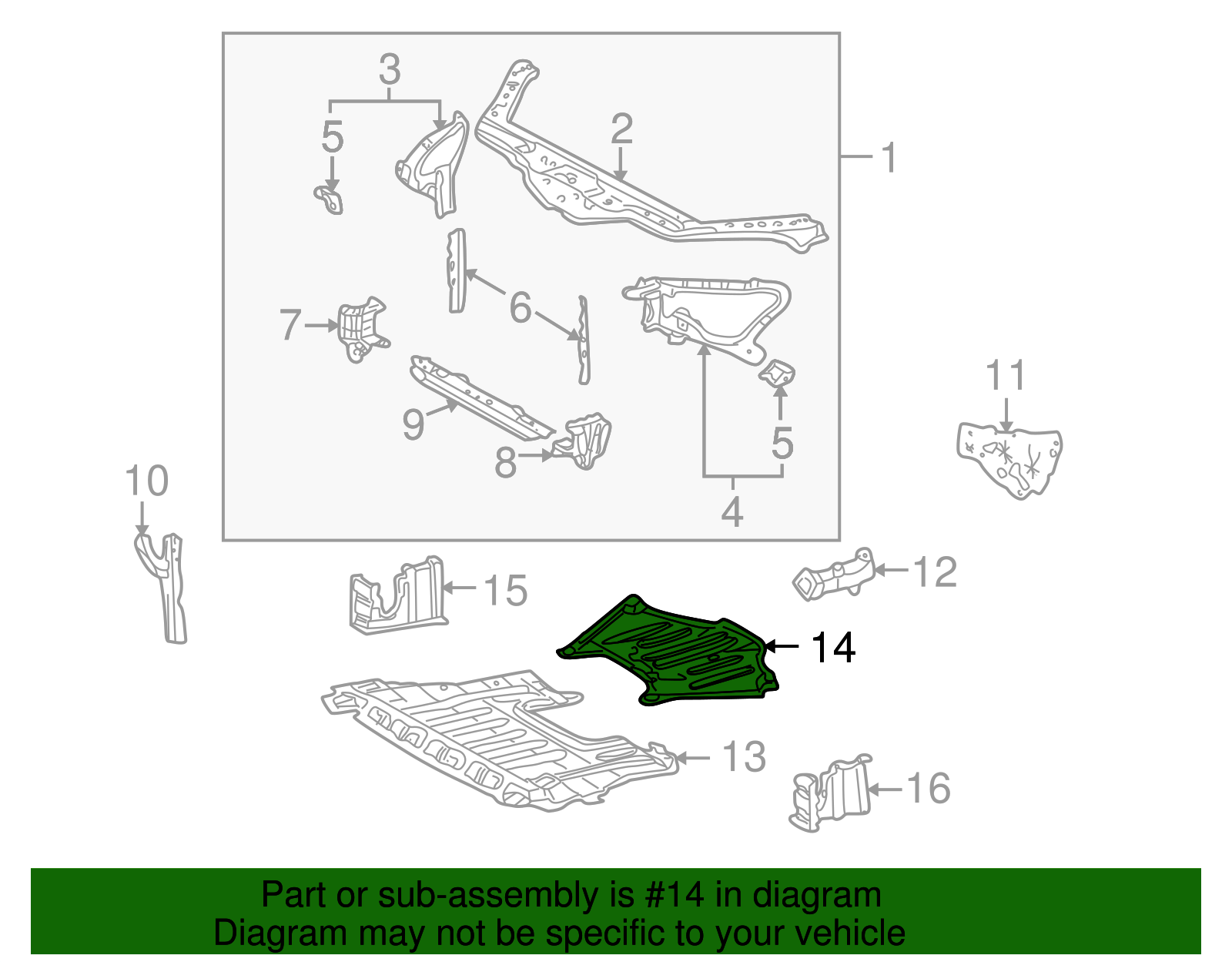 3
5
2
1
6
7
9
8
5
4
11
10
15
12
14
13
16

Part or sub-assembly is #14 in diagram
Diagram may not be specific to your vehicle