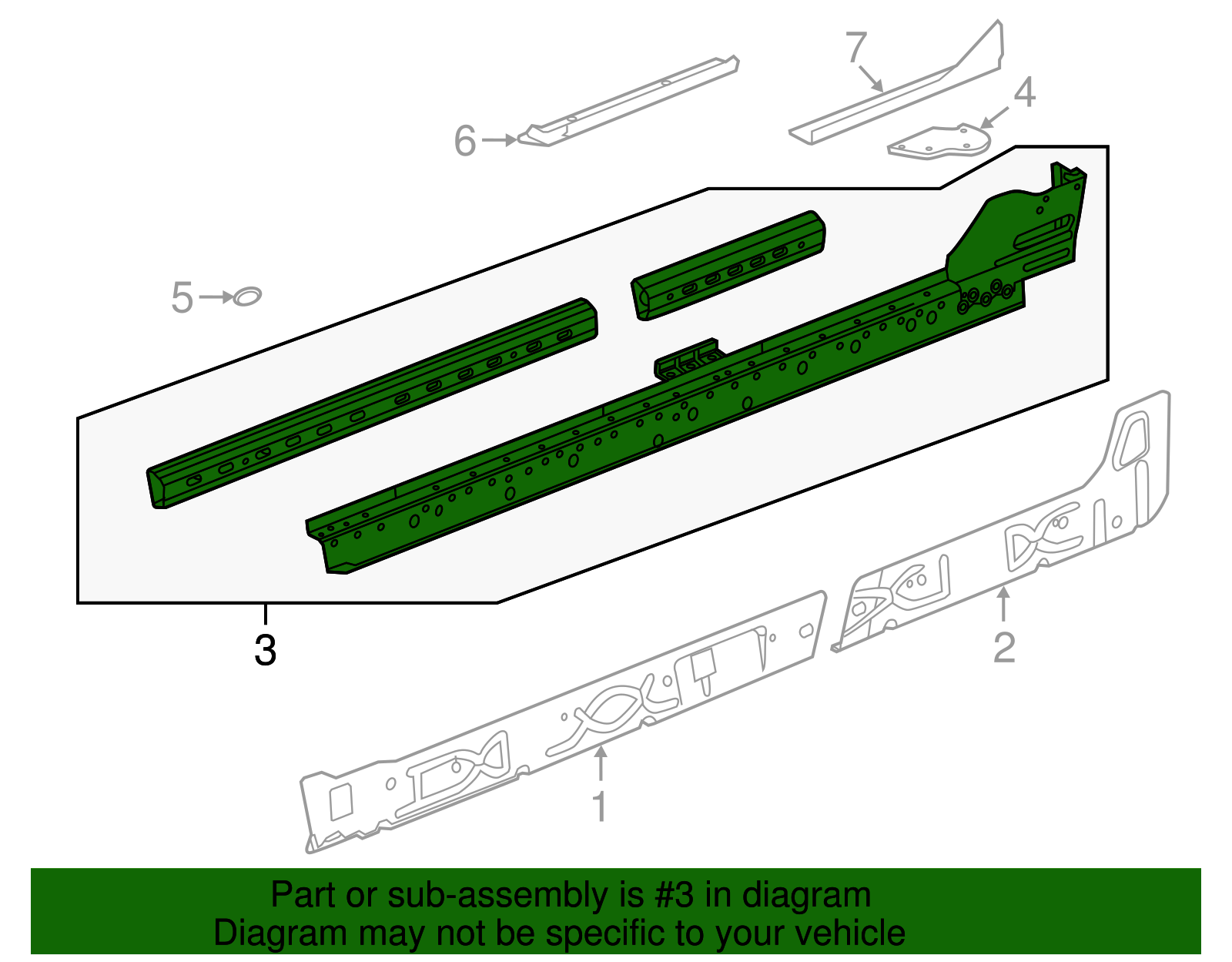 7
4
6
5
3
2
1

Part or sub-assembly is #3 in diagram
Diagram may not be specific to your vehicle