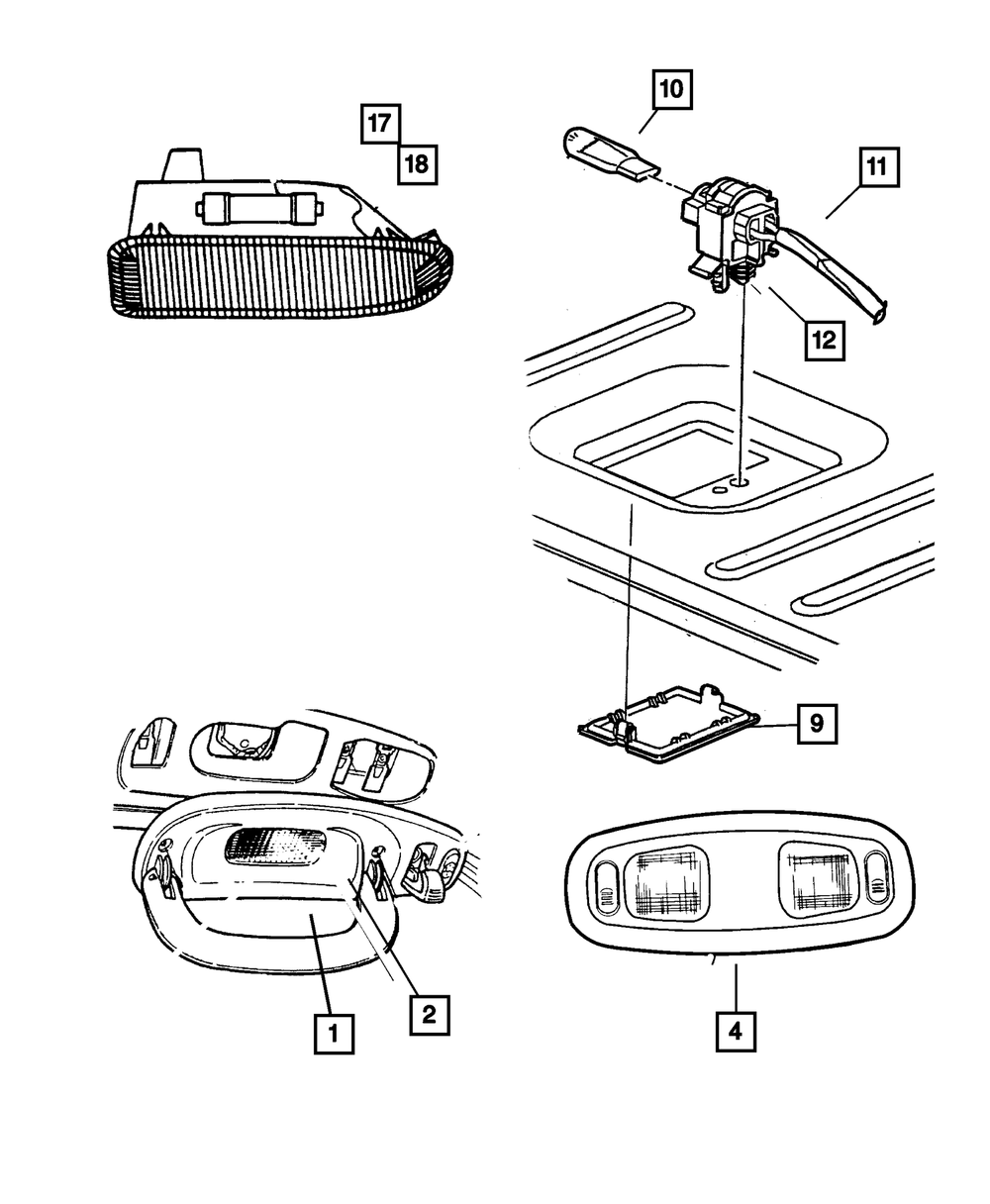 17
18
10
11
12
9
1
2
4