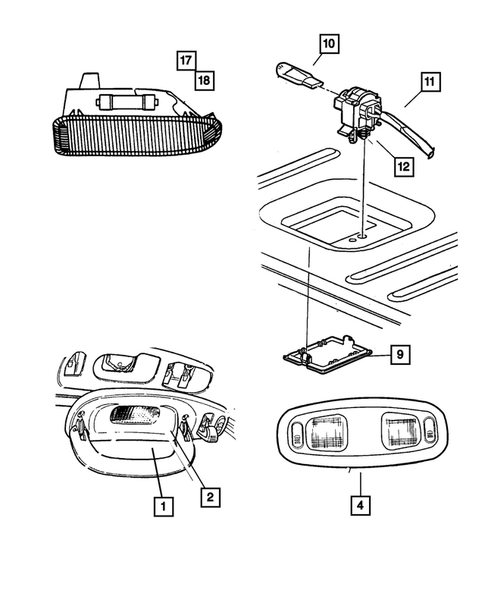 17
18
10
11
12
9
1
2
4