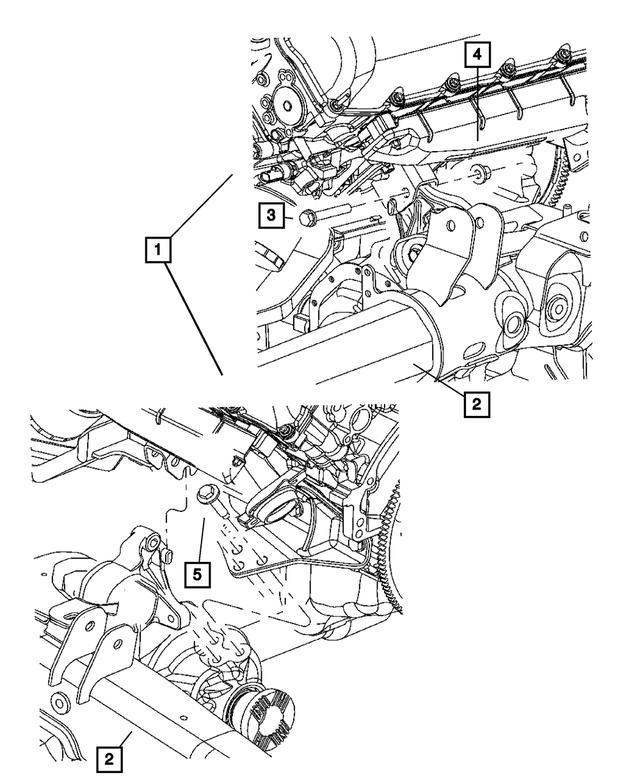 4
3
1
2
5
2