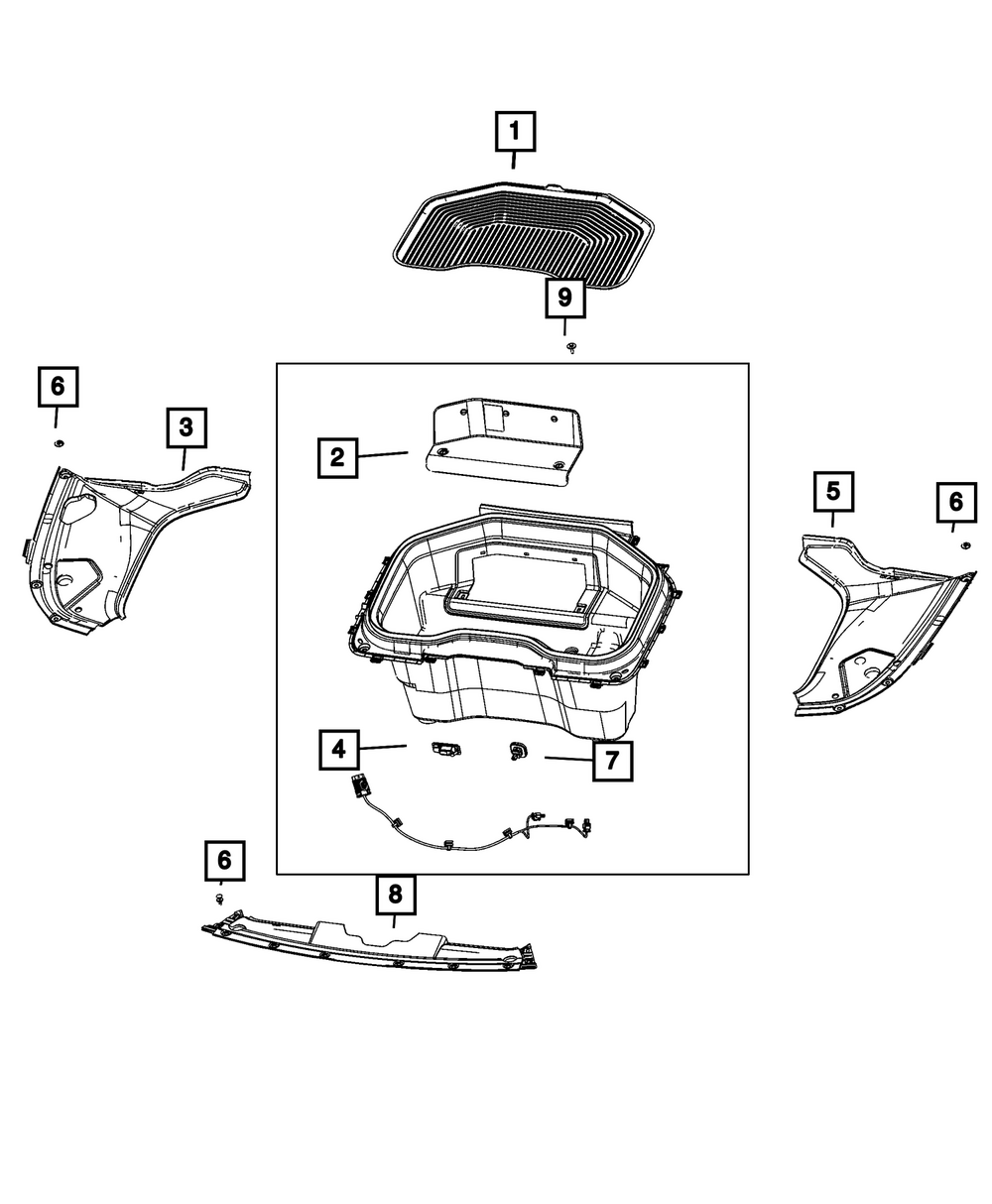 1
9
6
3
2
5
6
4
7
6
8