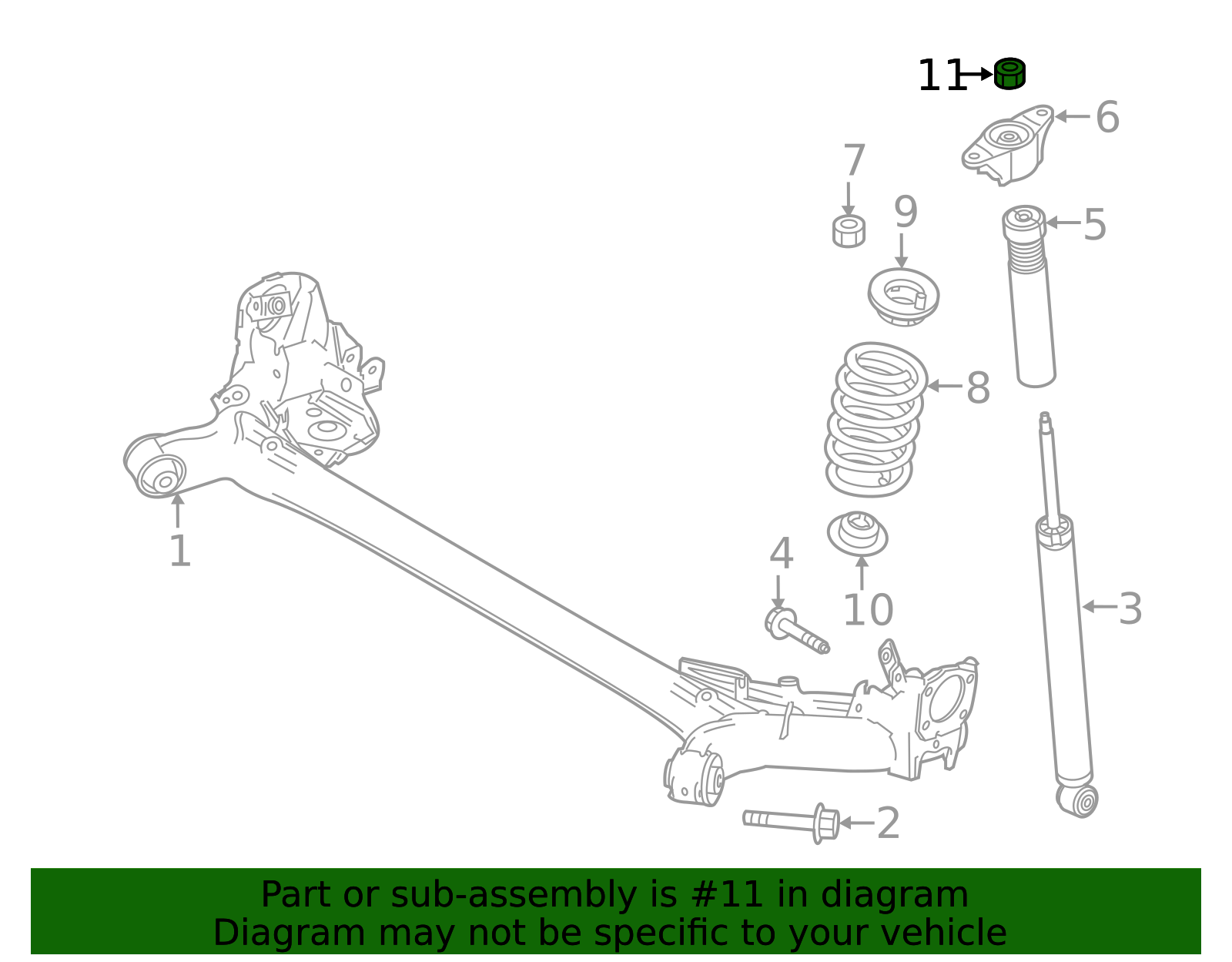 11

6

7

9

5

8

1

4

10

3

2

Part or sub-assembly is #11 in diagram
Diagram may not be specific to your vehicle