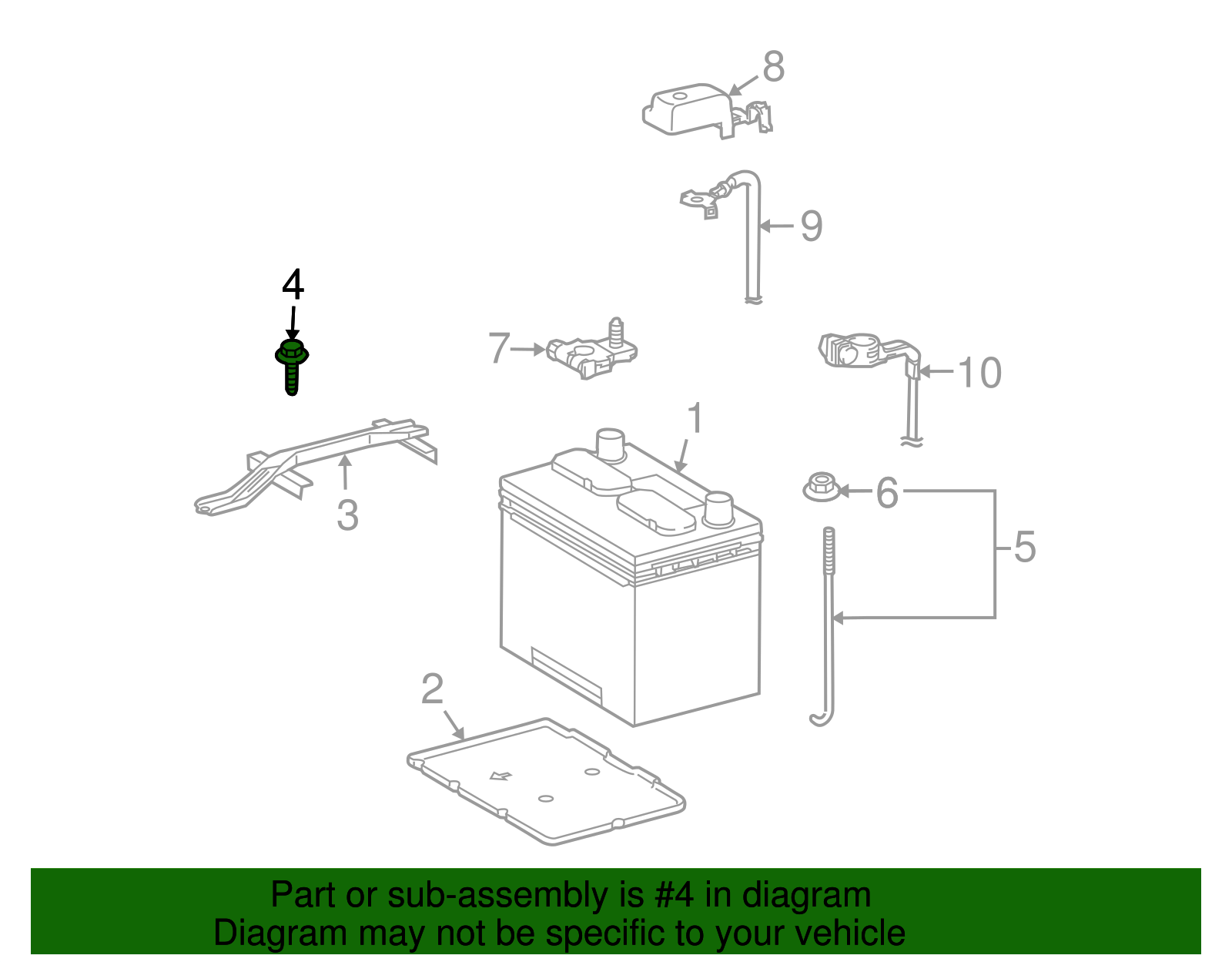 8

9

4

7

10

1

3

6

5

2

Part or sub-assembly is #4 in diagram
Diagram may not be specific to your vehicle