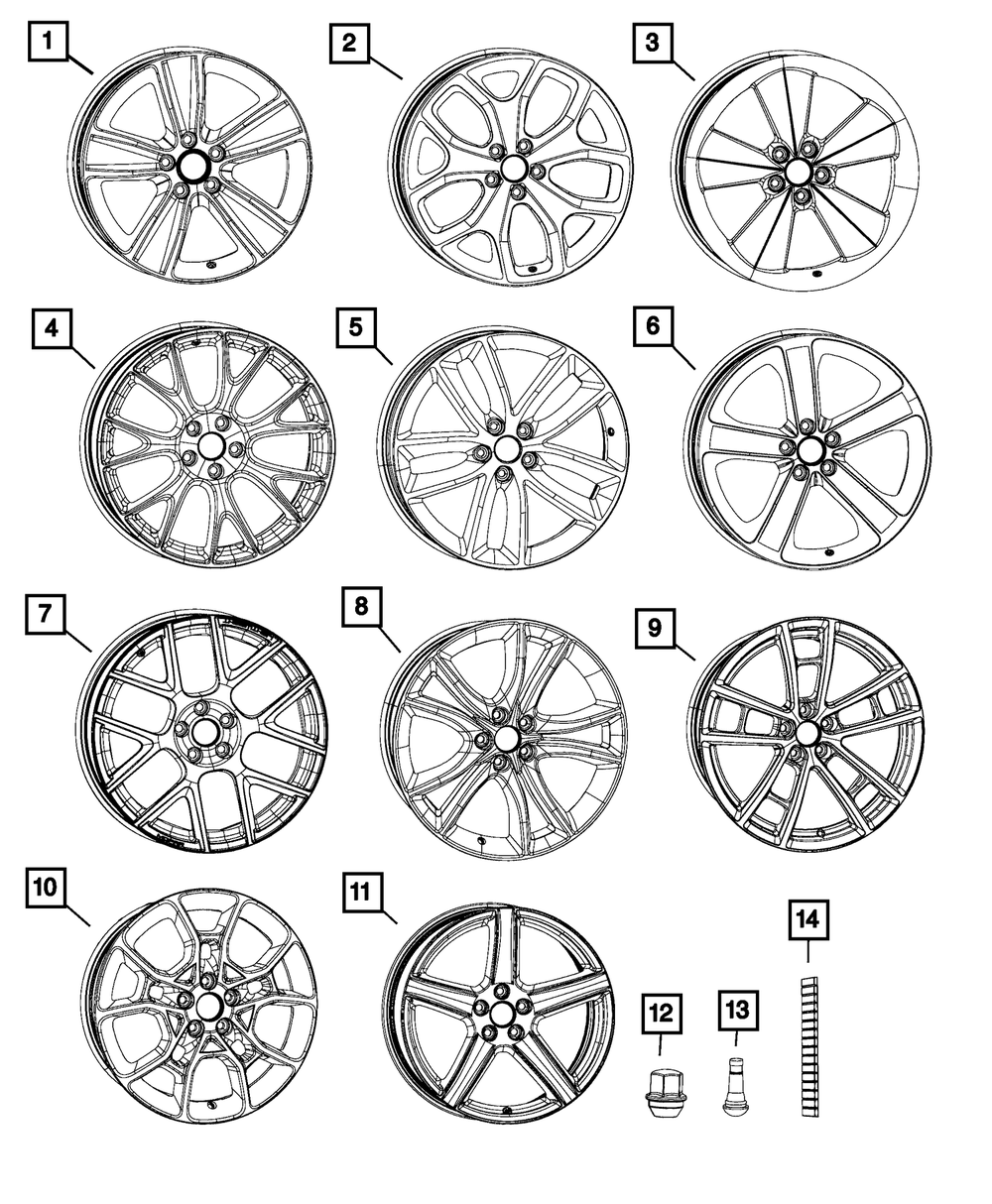 1
2
3
4
5
6
7
8
9
10
11
12
13
14