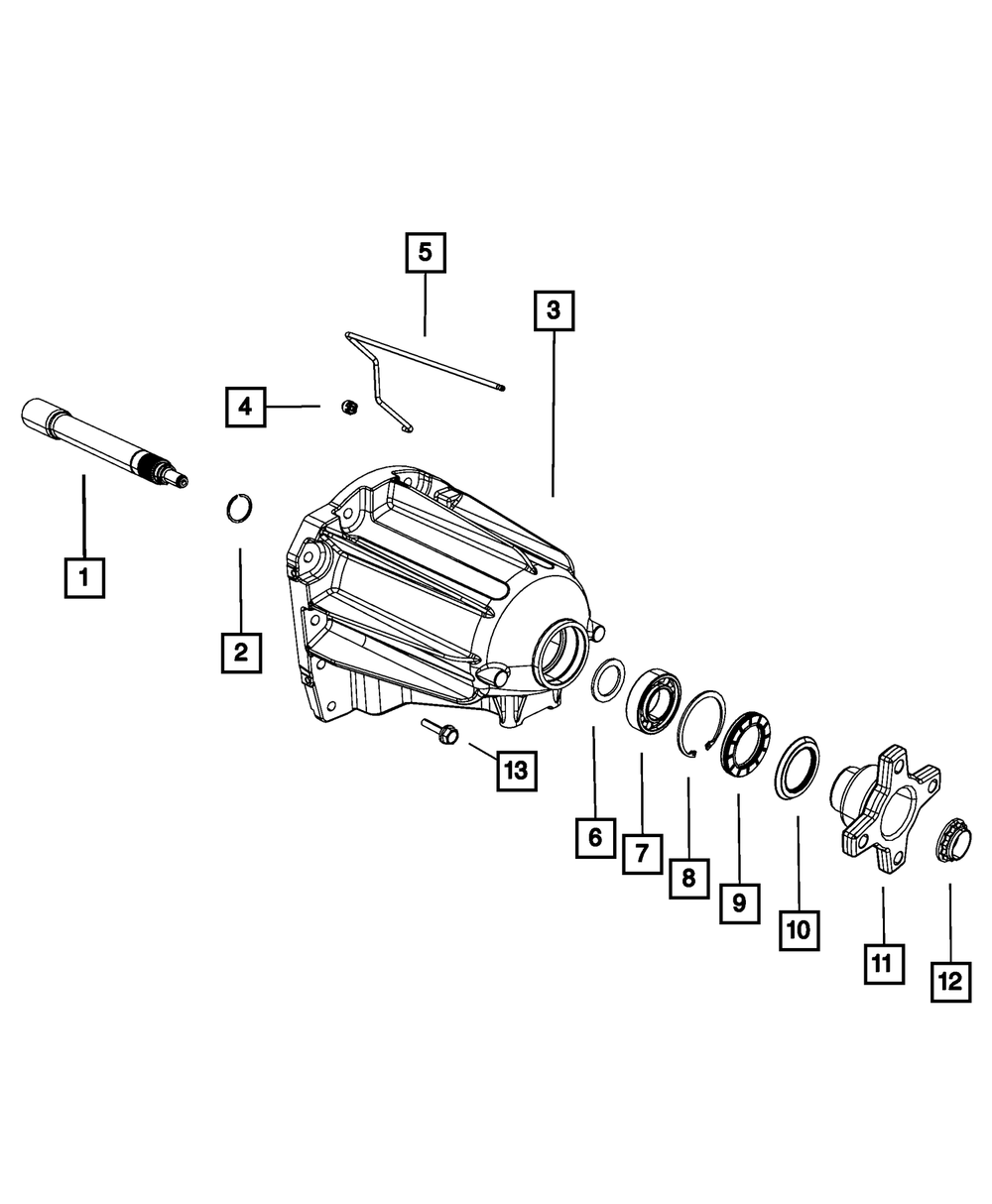 5
3
4
1
2
13
6
7
8
9
10
11
12