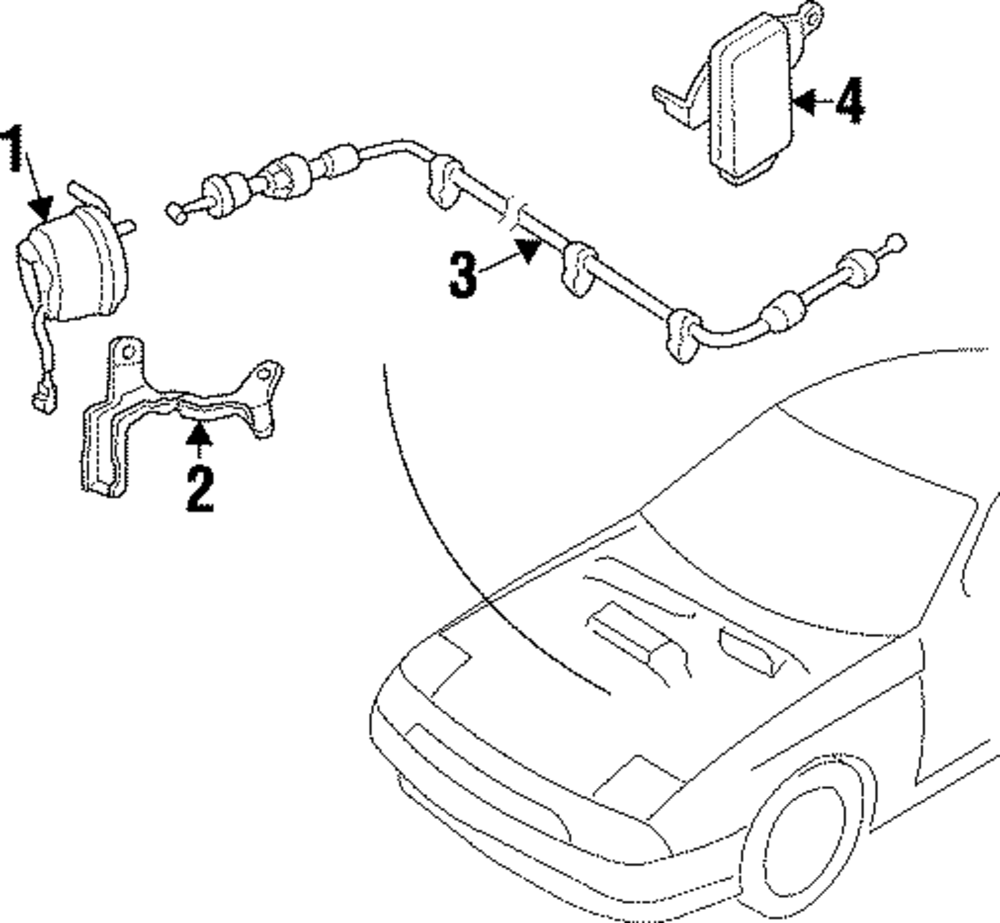 1
4
3
2