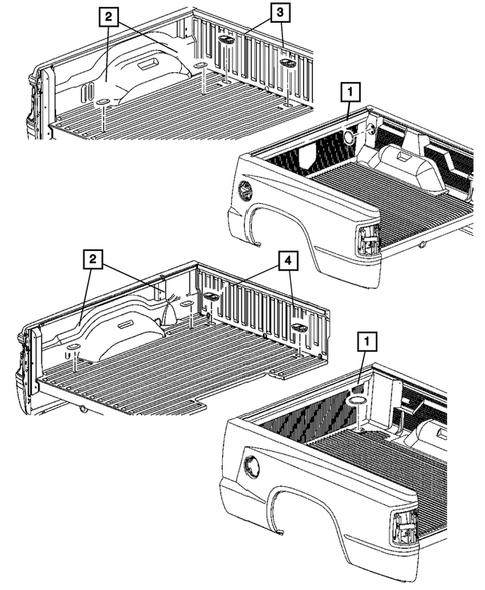 2
3
1
2
4
1