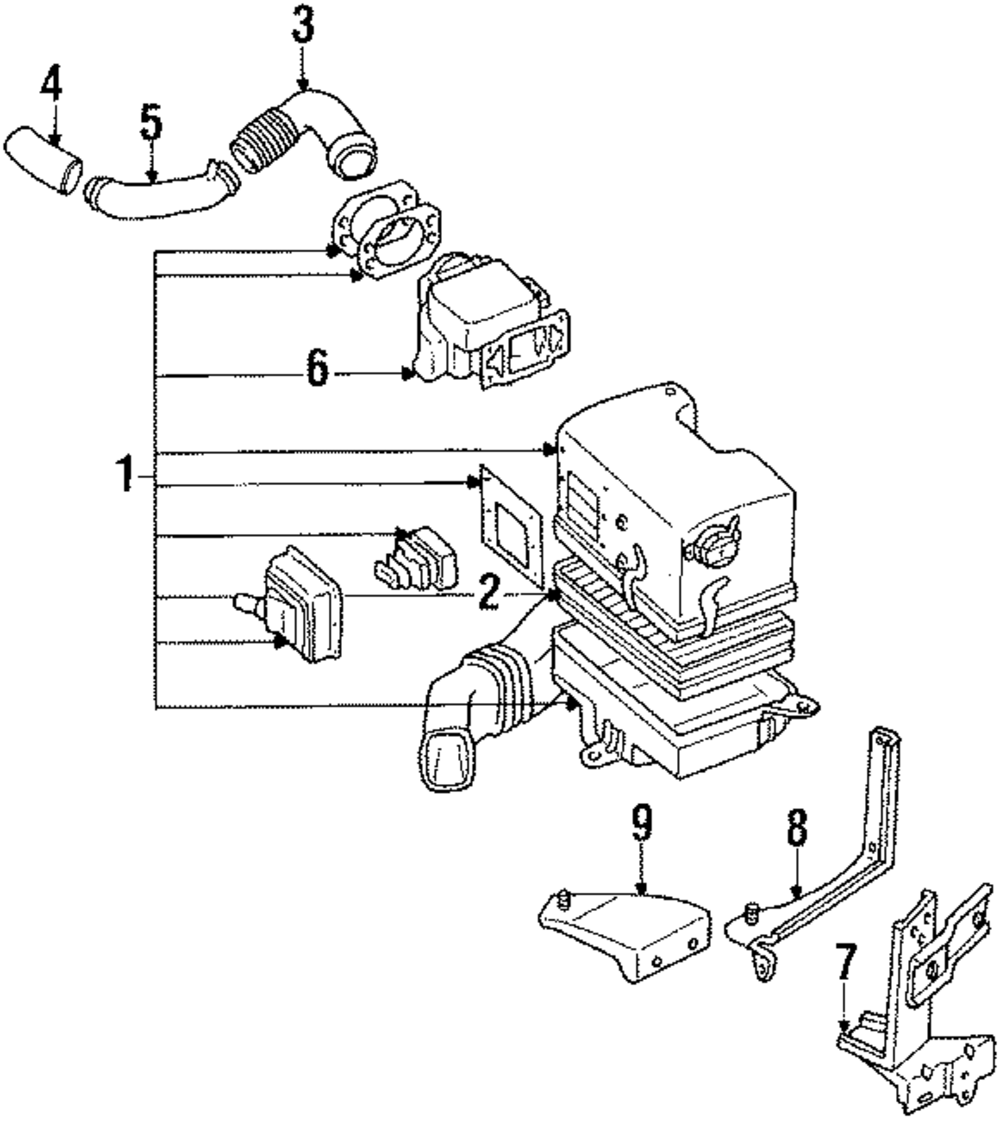 3
4
5
6
1
2
9
8
7