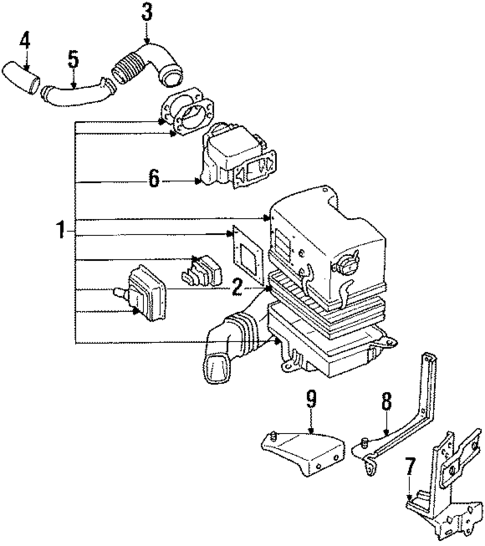 3
4
5
6
1
2
9
8
7