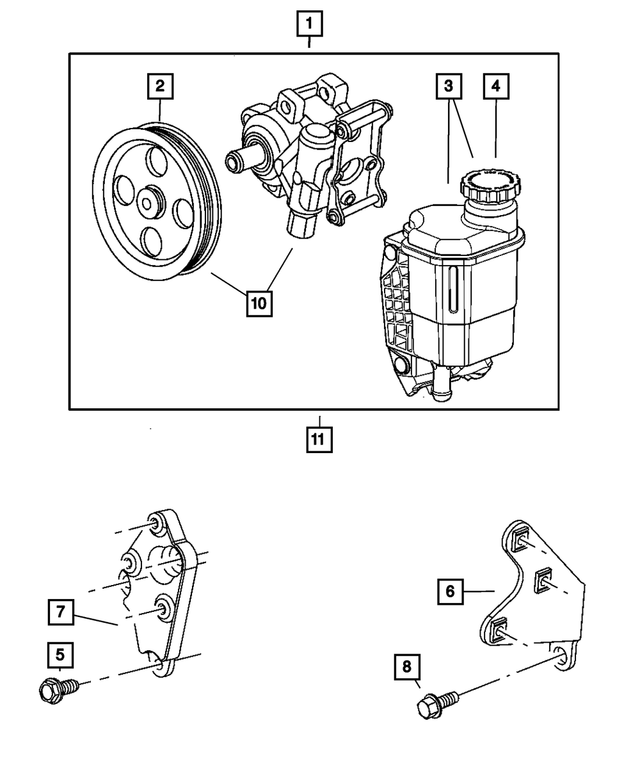 1
2
3
4
10
11
7
5
6
8