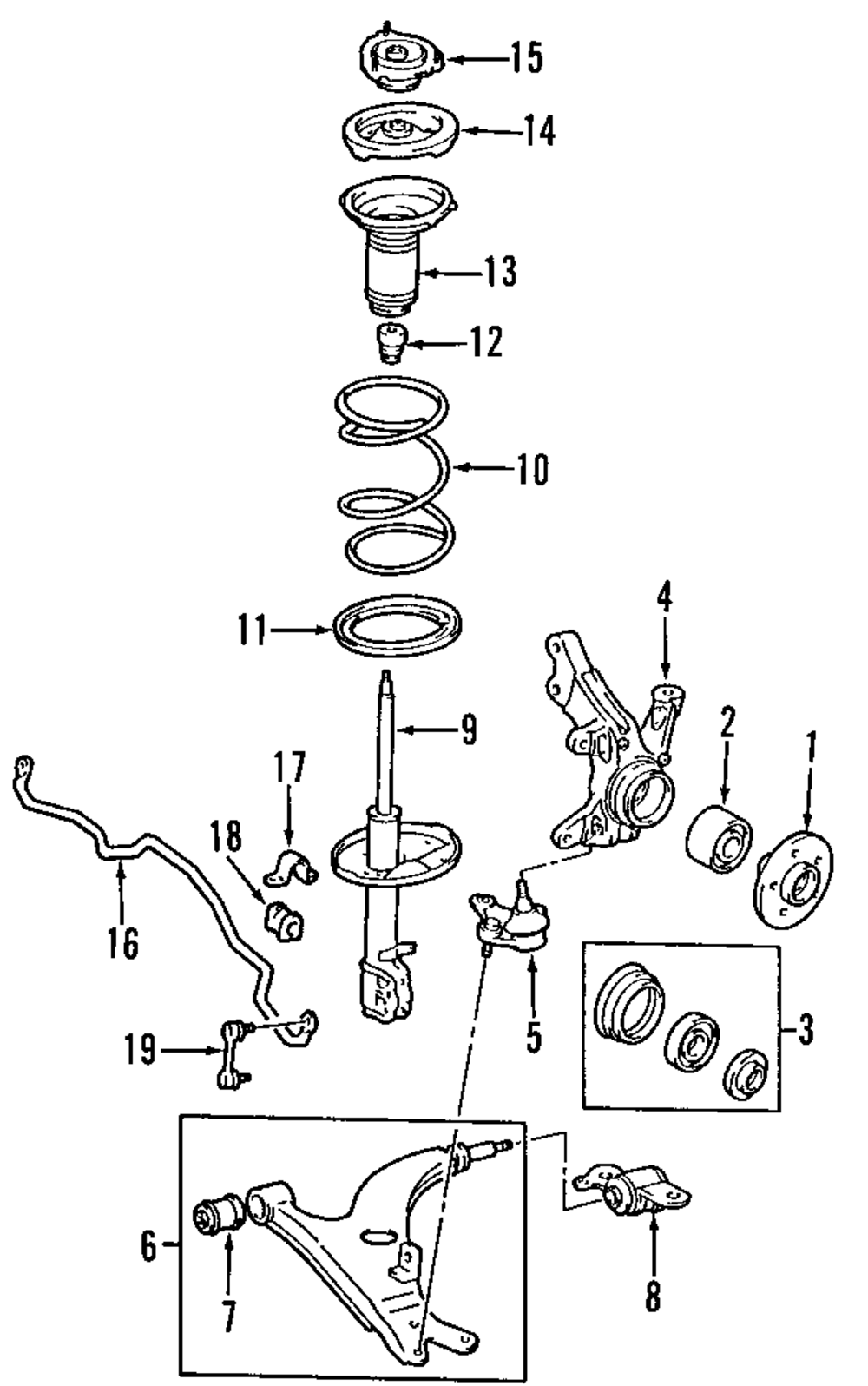 15
14
13
12
10
11
4
9
2
1
17
18
16
5
3
19
6
7
8