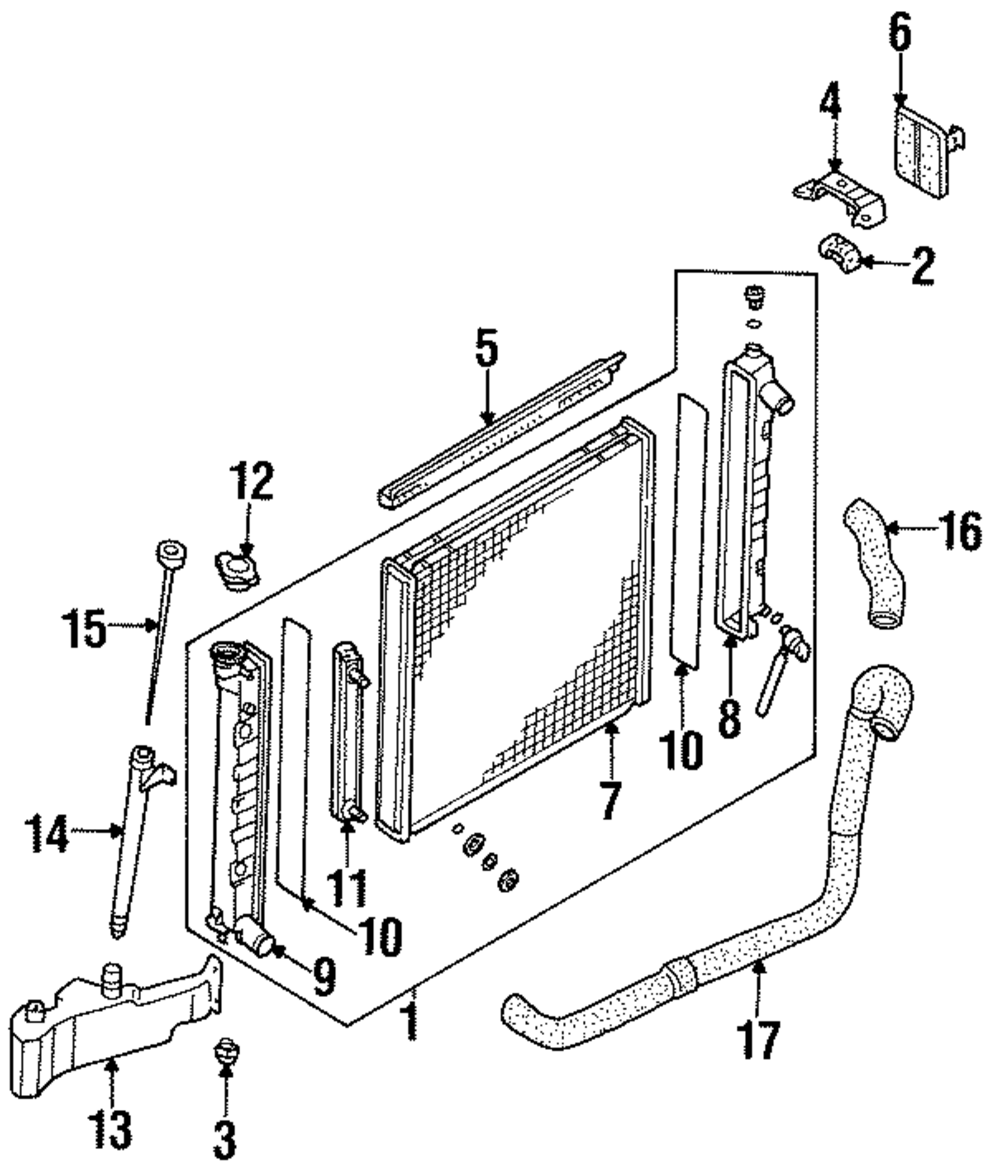 6
4
2
5
12
16
15
10
8
7
14
11
10
9
1
17
13
3