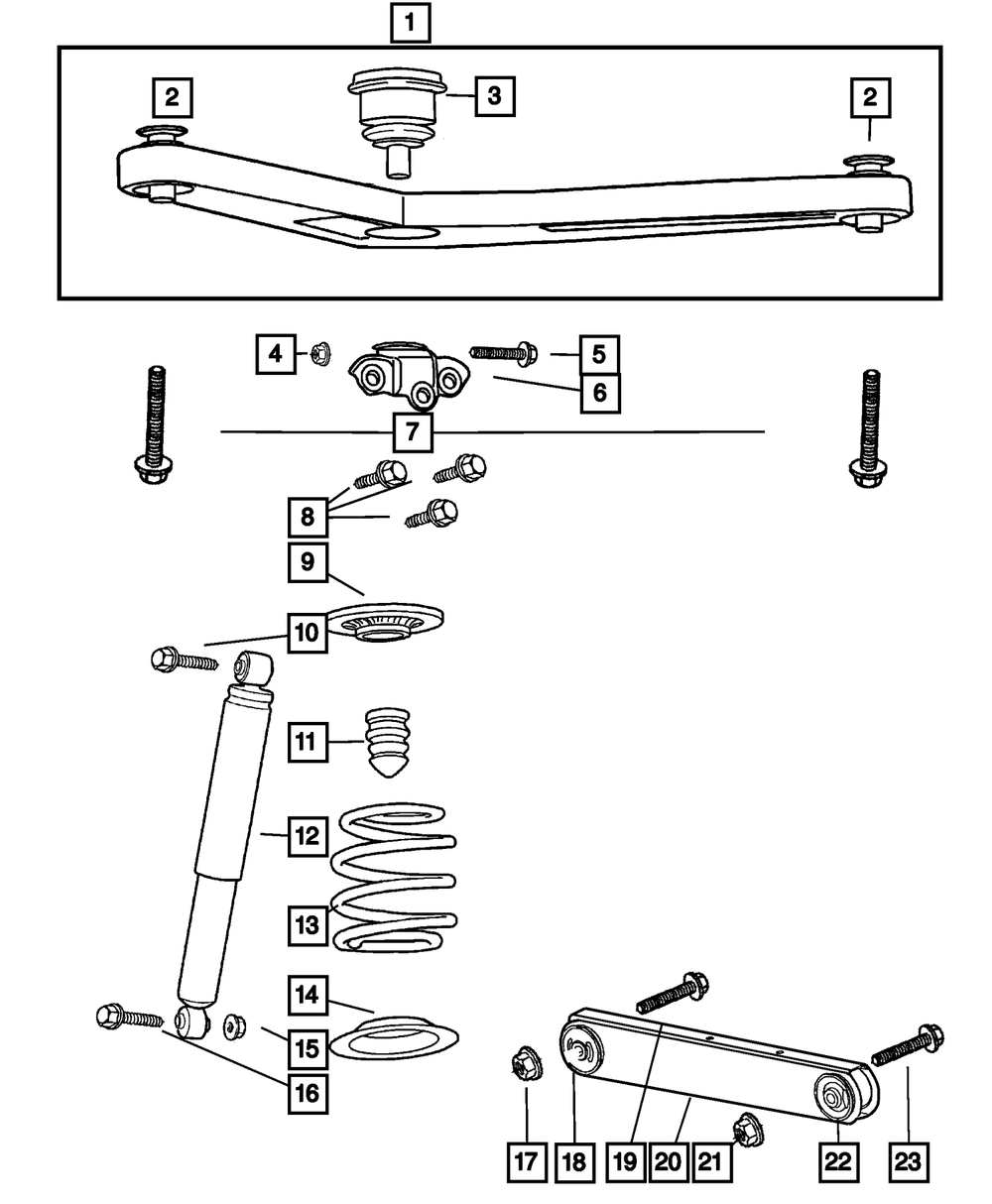 1
2
3
2
4
5
6
7
8
9
10
11
12
13
14
15
16
17
18
19
20
21
22
23