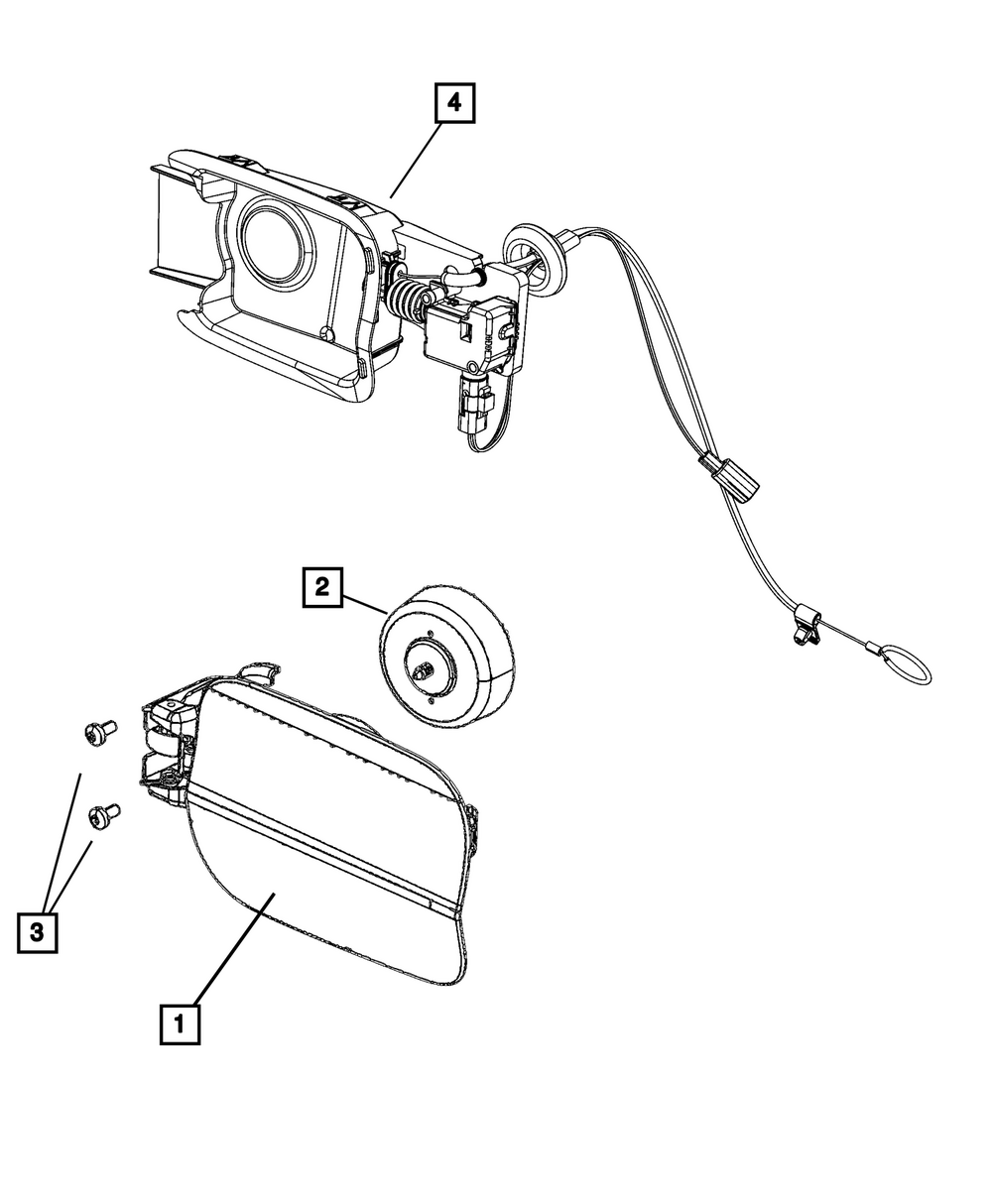 4

2

3

1