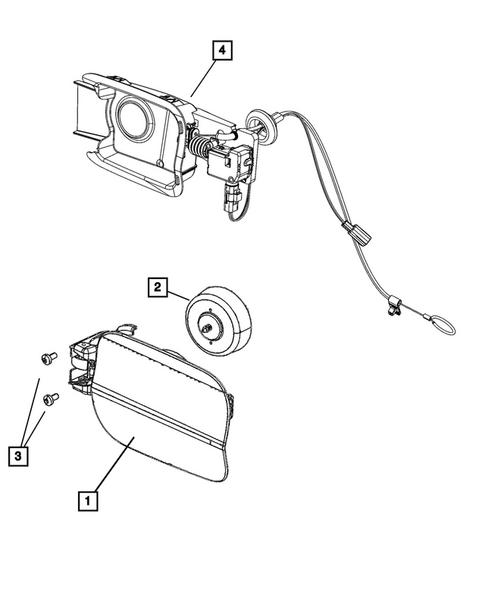 4

2

3

1