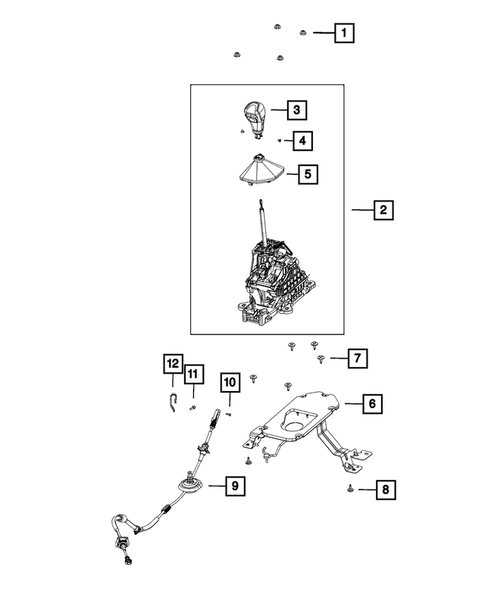 1
3
4
5
2
7
12
11
10
6
9
8