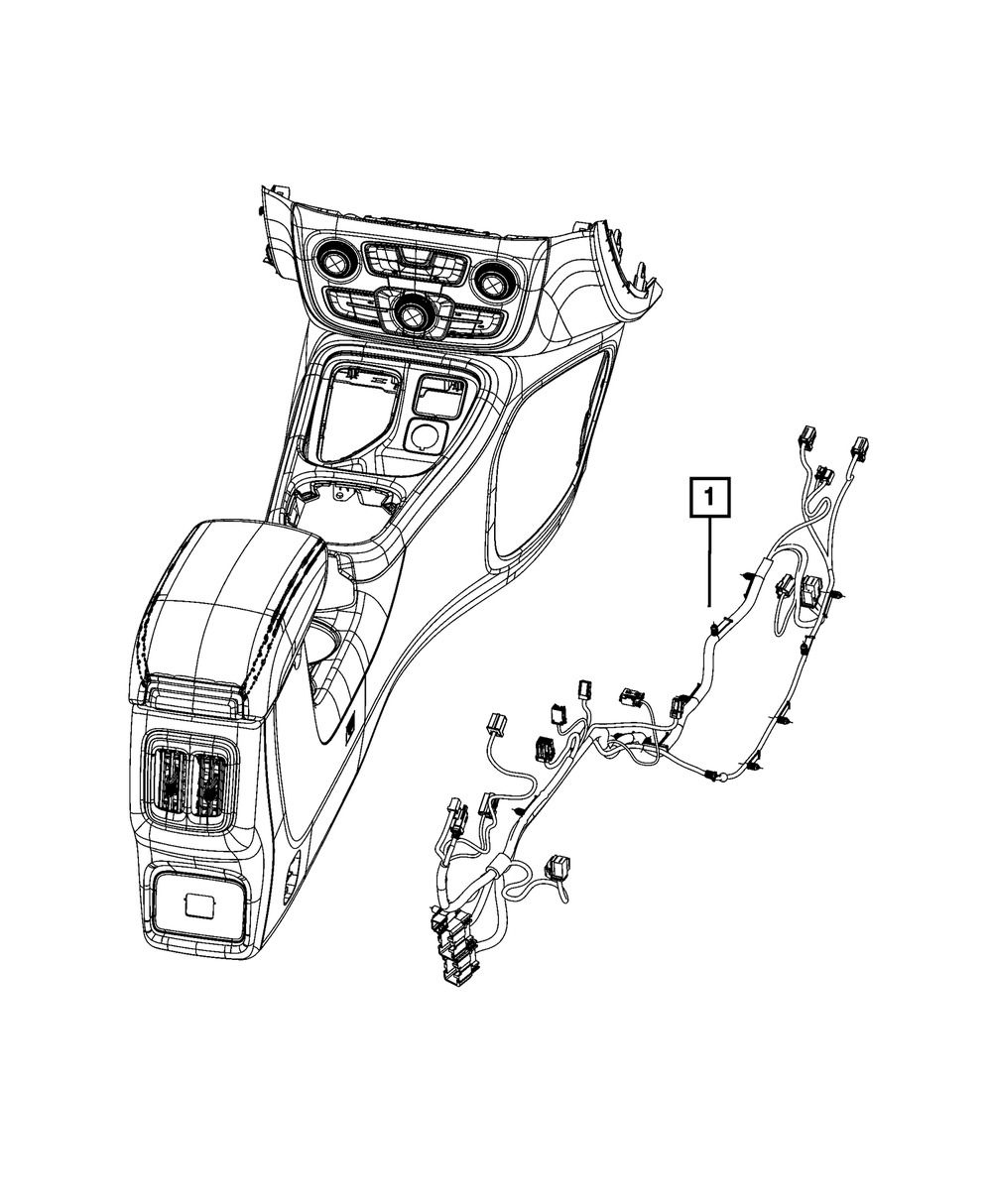 1