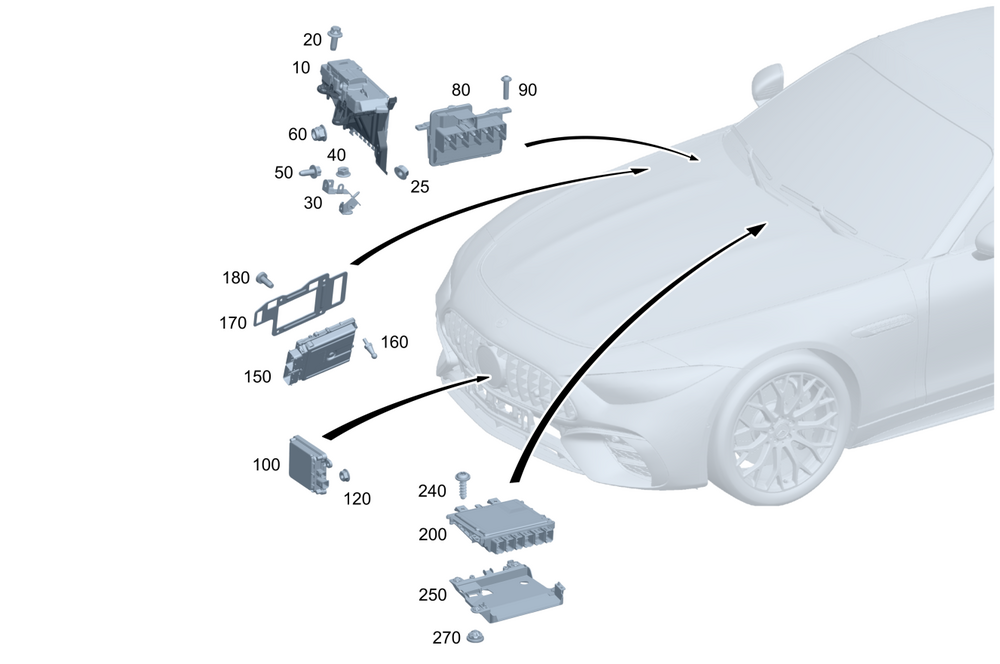 20
10
80
90
60
40
50
25
30
180
170
160
150
100
120
240
200
250
270