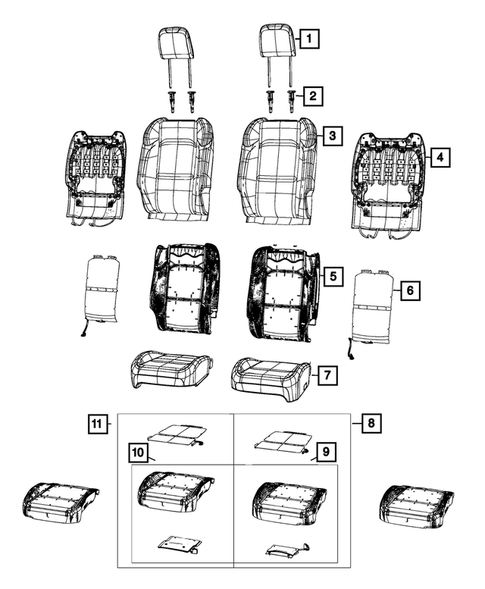 1
2
3
4
5
6
7
11
8
10
9