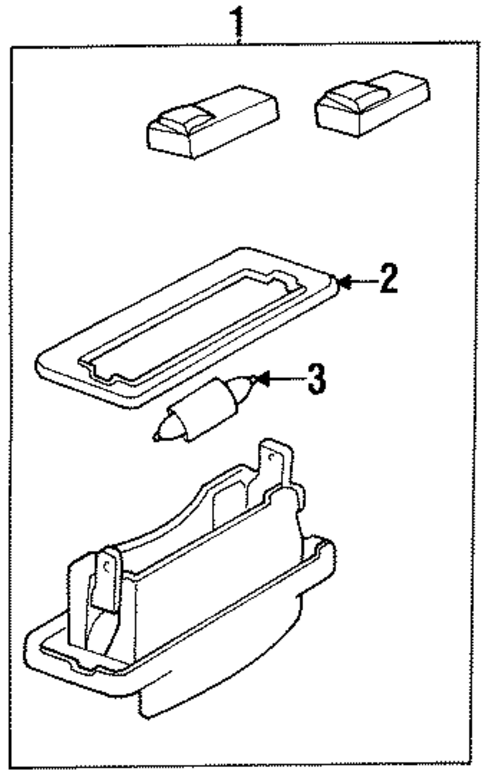 1
2
3