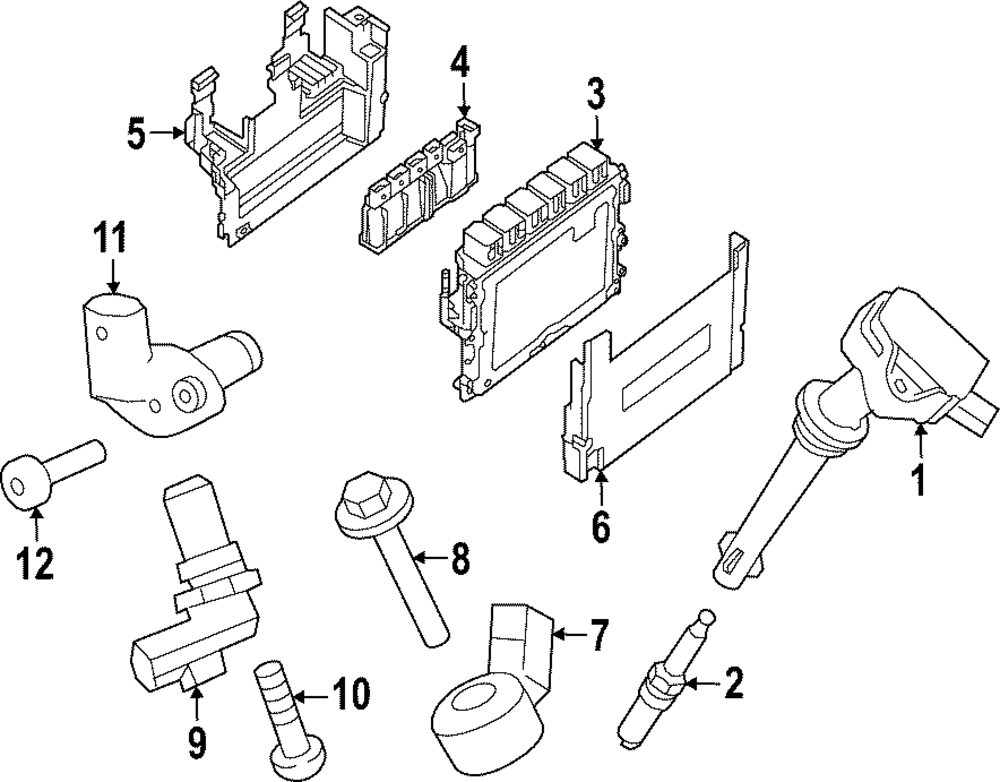 5
4
3
11
1
6
12
8
7
2
9
10