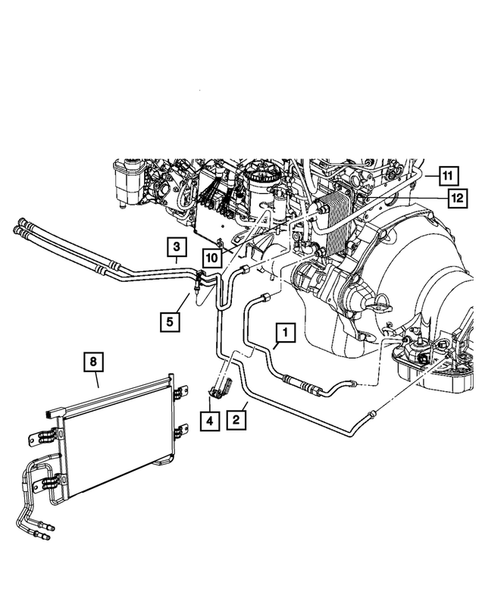 11
12
3
10
5
1
8
4
2