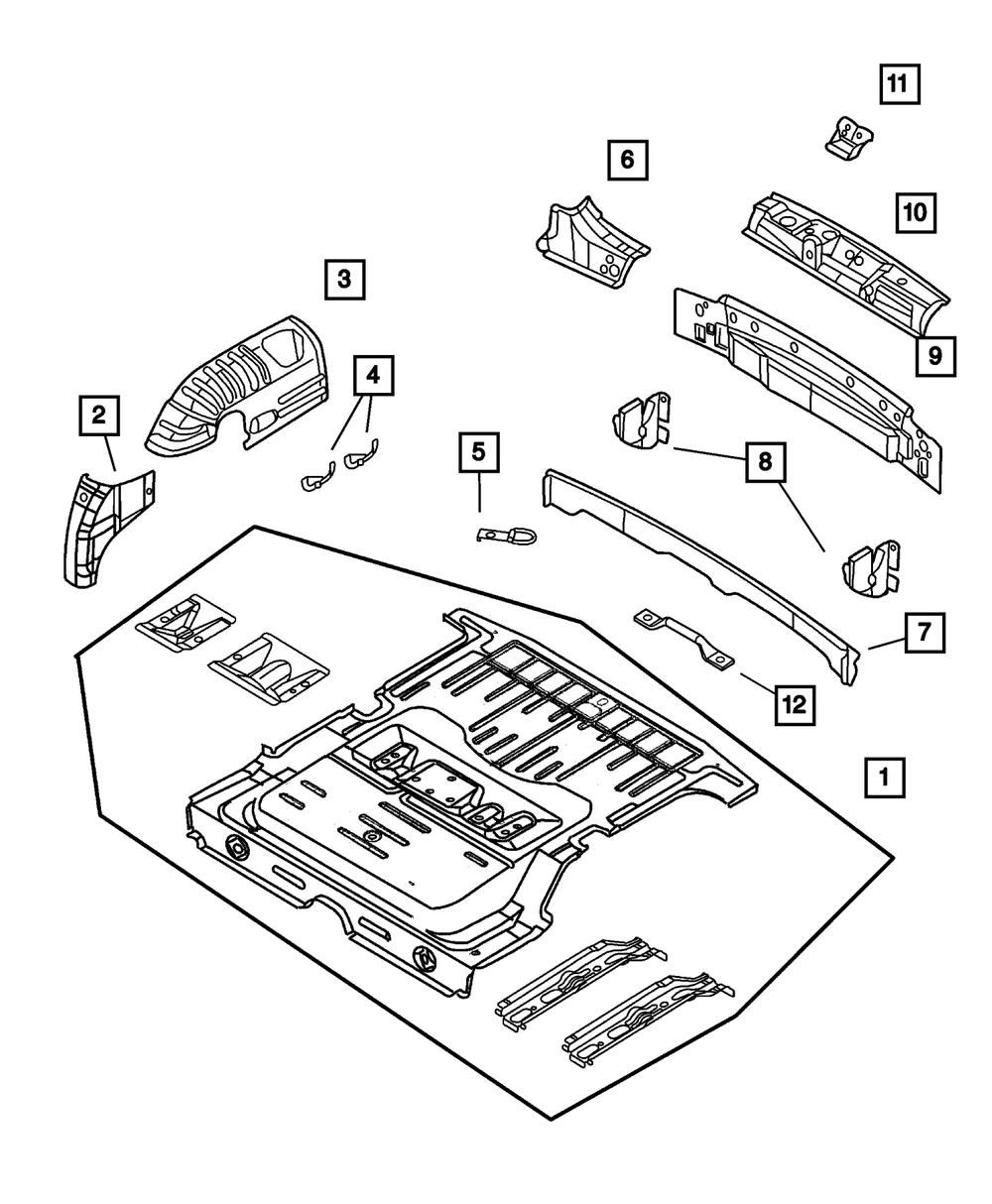 11

6

10

3

9

4

2

5

8

7

12

1