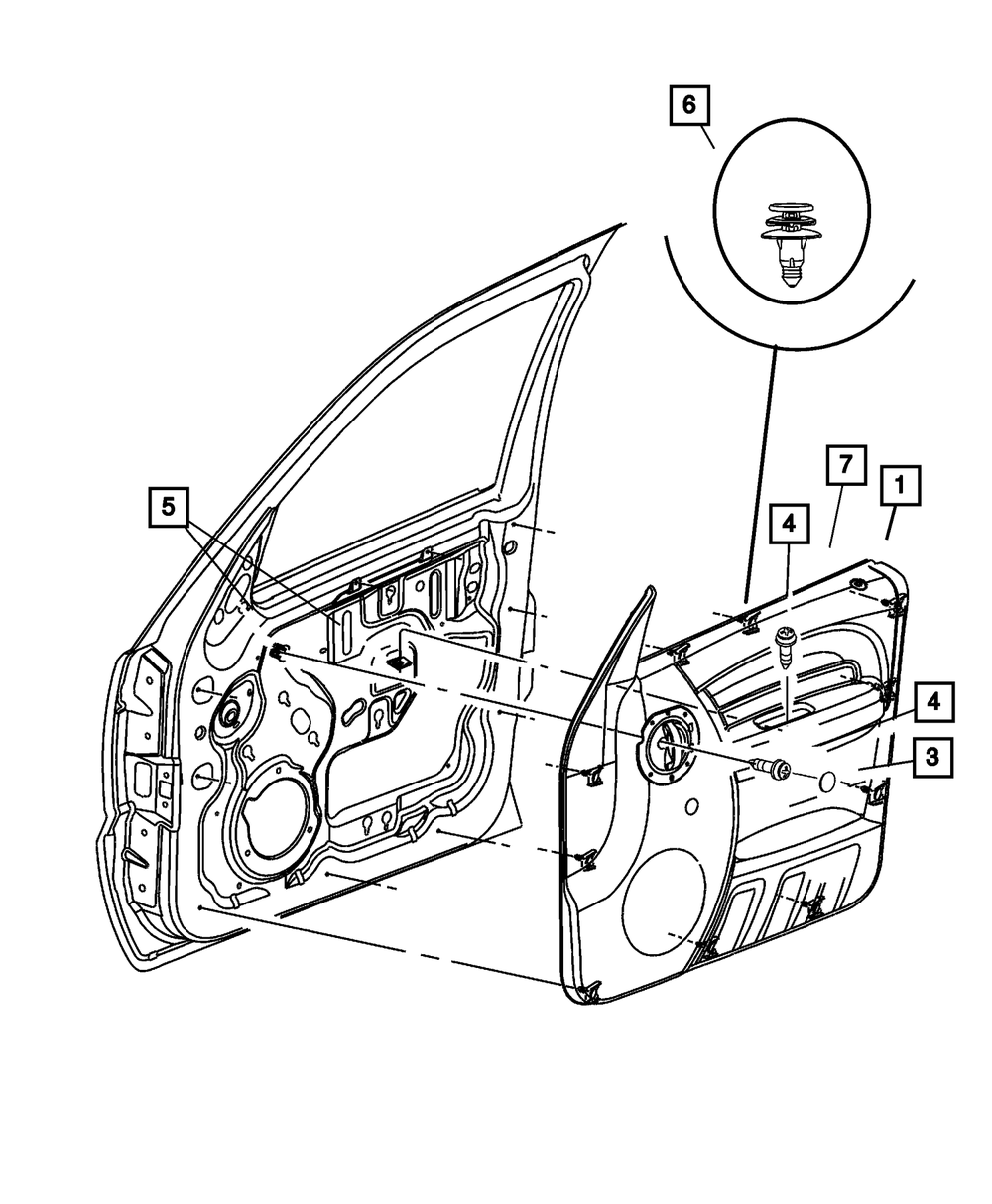 6
7
1
5
4
4
3